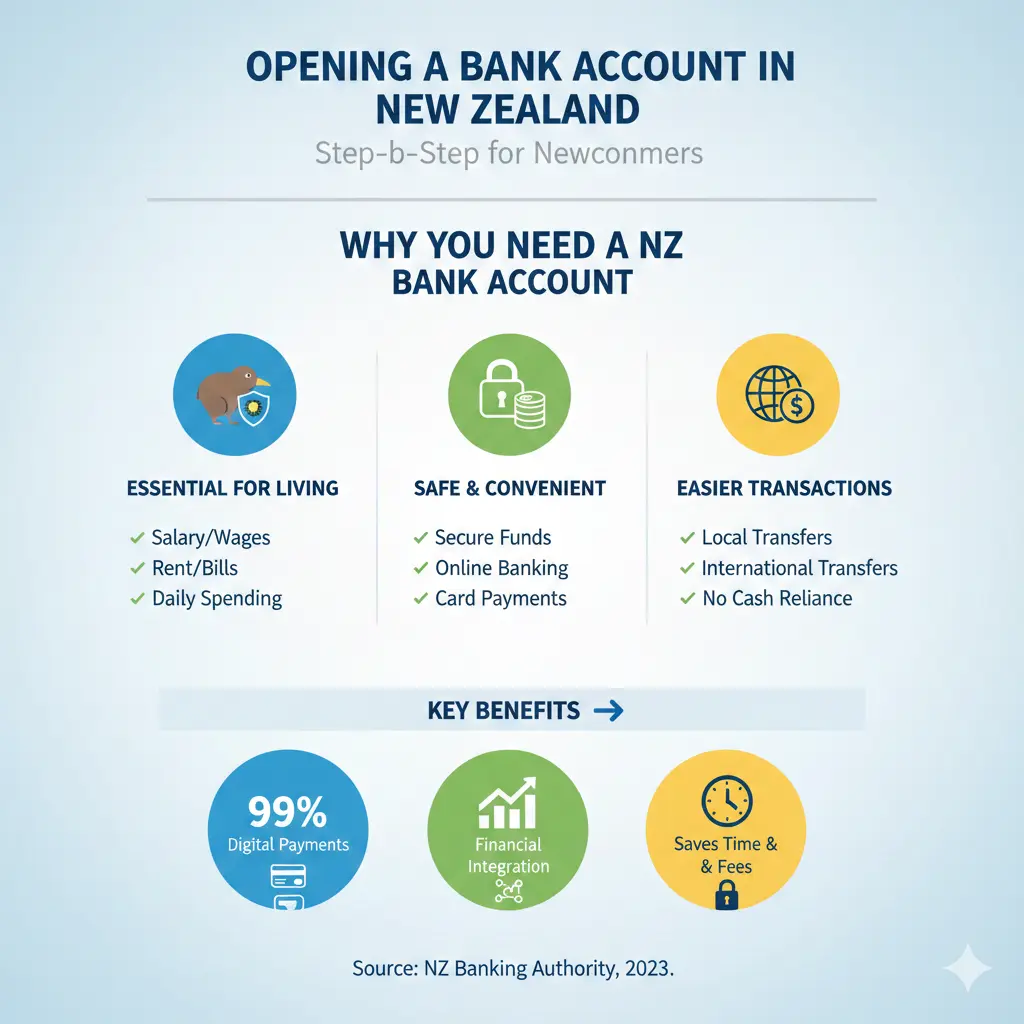 OPENING A BANK ACCOUNT IN NEW ZEALAND

Step-b-Step for Newconmers

WHY YOU NEED A NZ BANK ACCOUNT

ESSENTIAL FOR LIVING

✓ Salary/Wages
✓ Rent/Bills
✓ Daily Spending

SAFE & CONVENIENT

✓ Secure Funds
✓ Online Banking
✓ Card Payments

EASIER TRANSACTIONS

✓ Local Transfers
✓ International Transfers
✓ No Cash Reliance

KEY BENEFITS →

99%
Digital Payments

Financial Integration

Saves Time & & Fees

Source: NZ Banking Authority, 2023.