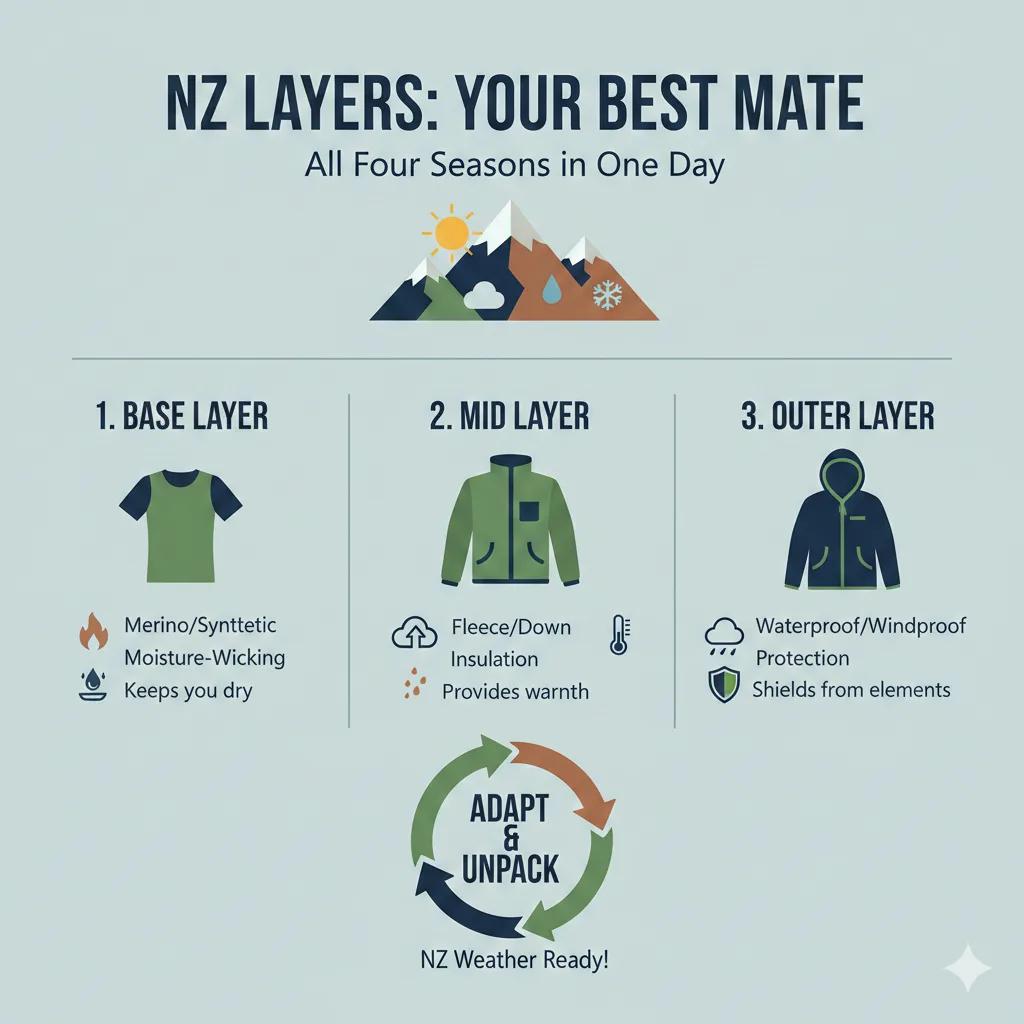 NZ LAYERS: YOUR BEST MATE
All Four Seasons in One Day

1. BASE LAYER

Merino/Synttetic
Moisture-Wicking
Keeps you dry

2. MID LAYER

Fleece/Down
Insulation
Provides warnth

3. OUTER LAYER

Waterproof/Windproof
Protection
Shields from elements

ADAPT & UNPACK

NZ Weather Ready!