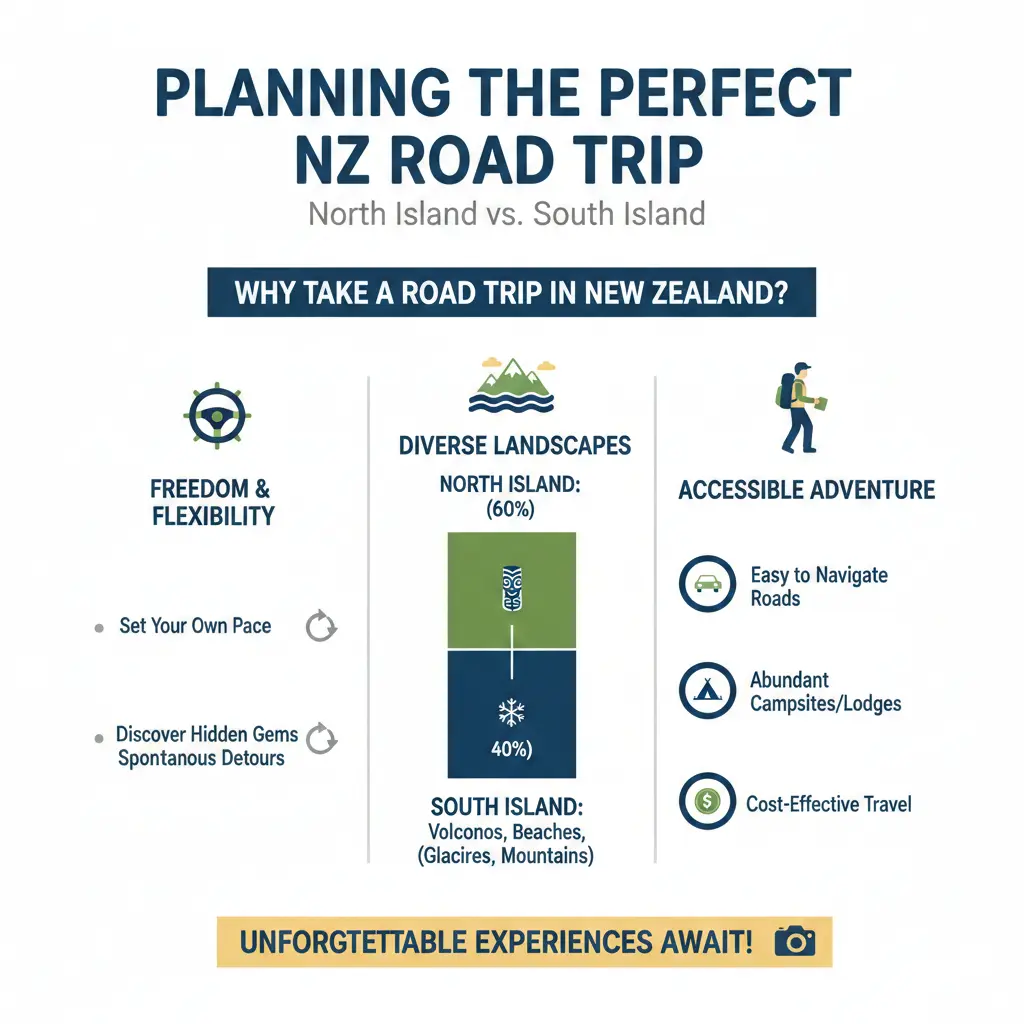 PLANNING THE PERFECT NZ ROAD TRIP

North Island vs. South Island

WHY TAKE A ROAD TRIP IN NEW ZEALAND?

FREEDOM & FLEXIBILITY

Set Your Own Pace

Discover Hidden Gems Spontanous Detours

DIVERSE LANDSCAPES

NORTH ISLAND: (60%)

40%)

SOUTH ISLAND: Volconos, Beaches, (Glacires, Mountains)

ACCESSIBLE ADVENTURE

Easy to Navigate Roads

Abundant Campsites/Lodges

Cost-Effective Travel

UNFORGTETTABLE EXPERIENCES AWAIT!