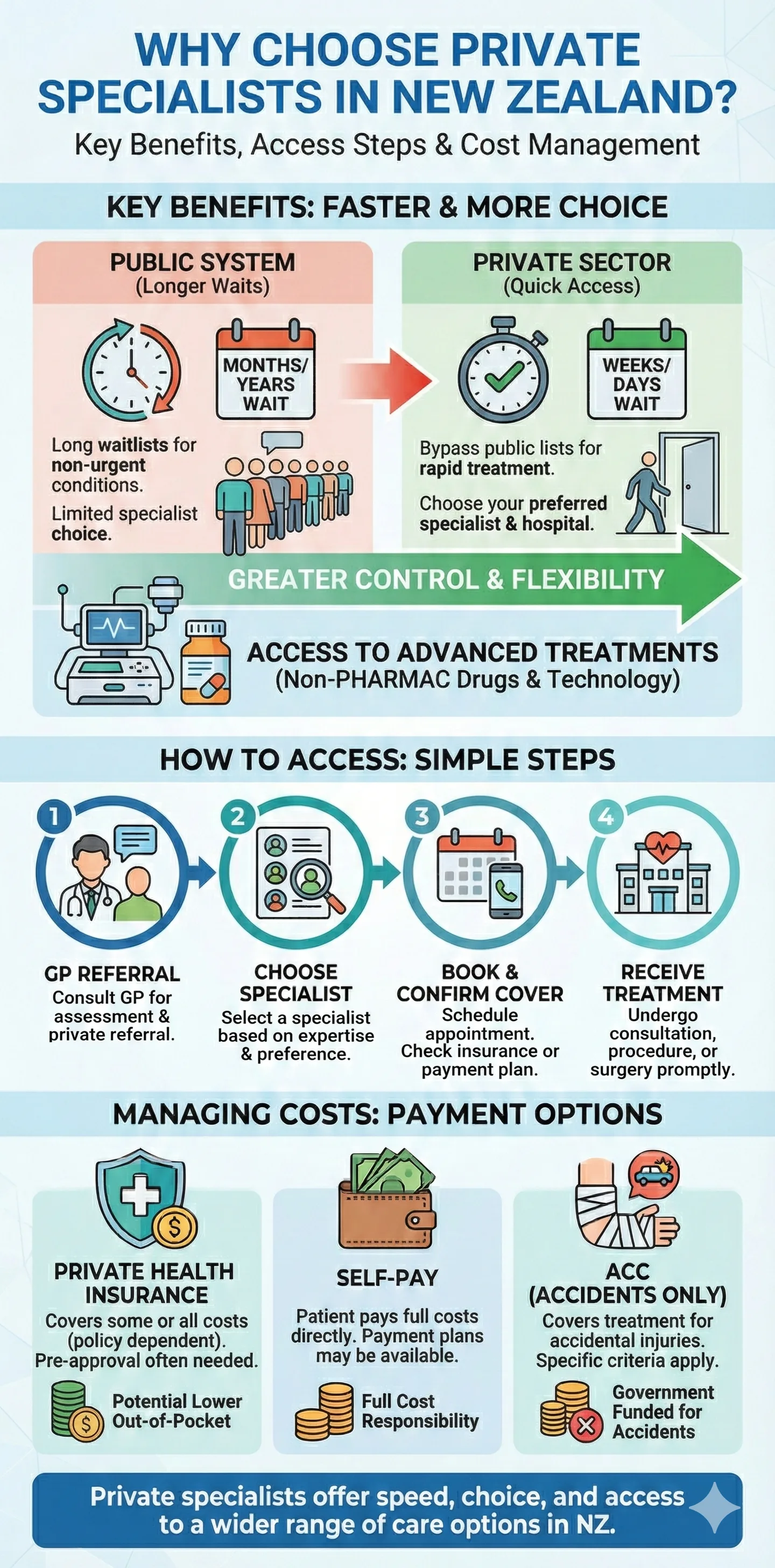 WHY CHOOSE PRIVATE SPECIALISTS IN NEW ZEALAND?

Key Benefits, Access Steps & Cost Management

KEY BENEFITS: FASTER & MORE CHOICE

PUBLIC SYSTEM
(Longer Waits)

MONTHS/ YEARS WAIT

Long waitlists for non-urgent conditions.

Limited specialist choice.

PRIVATE SECTOR
(Quick Access)

WEEKS/ DAYS WAIT

Bypass public lists for rapid treatment.

Choose your preferred specialist & hospital.

GREATER CONTROL & FLEXIBILITY

ACCESS TO ADVANCED TREATMENTS
(Non-PHARMAC Drugs & Technology)

HOW TO ACCESS: SIMPLE STEPS

1
GP REFERRAL
Consult GP for assessment & private referral.

2
CHOOSE SPECIALIST
Select a specialist based on expertise & preference.

3
BOOK & CONFIRM COVER
Schedule appointment. Check insurance or payment plan.

4
RECEIVE TREATMENT
Undergo consultation, procedure, or surgery promptly.

MANAGING COSTS: PAYMENT OPTIONS

PRIVATE HEALTH INSURANCE
Covers some or all costs (policy dependent). Pre-approval often needed.
Potential Lower Out-of-Pocket

SELF-PAY
Patient pays full costs directly. Payment plans may be available.
Full Cost Responsibility

ACC
(ACCIDENTS ONLY)
Covers treatment for accidental injuries. Specific criteria apply.
Government Funded for Accidents

Private specialists offer speed, choice, and access to a wider range of care options in NZ.