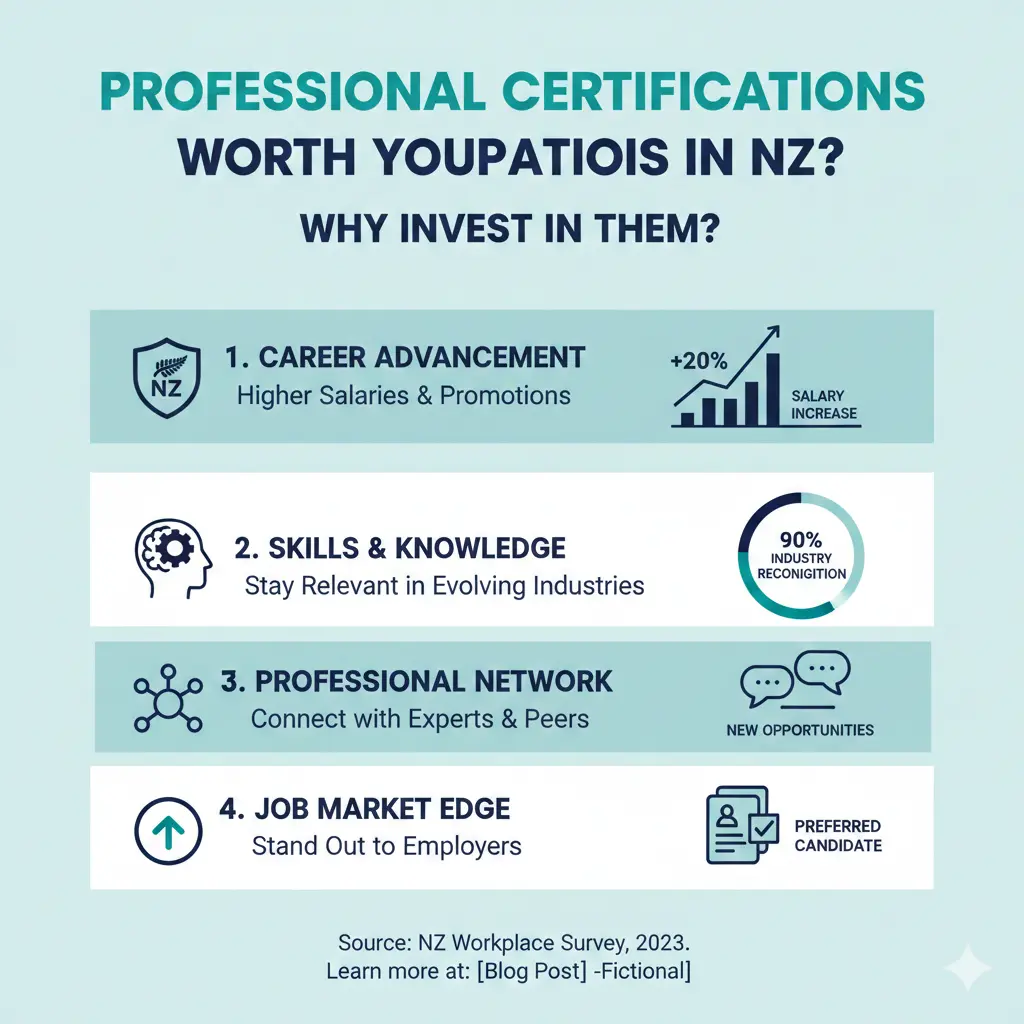 PROFESSIONAL CERTIFICATIONS WORTH YOUPATIOIS IN NZ?

WHY INVEST IN THEM?

NZ

1. CAREER ADVANCEMENT
Higher Salaries & Promotions

+20%
SALARY INCREASE

2. SKILLS & KNOWLEDGE
Stay Relevant in Evolving Industries

90%
INDUSTRY RECONIGITION

3. PROFESSIONAL NETWORK
Connect with Experts & Peers

NEW OPPORTUNITIES

4. JOB MARKET EDGE
Stand Out to Employers

PREFERRED CANDIDATE

Source: NZ Workplace Survey, 2023.
Learn more at: [Blog Post] -Fictional]