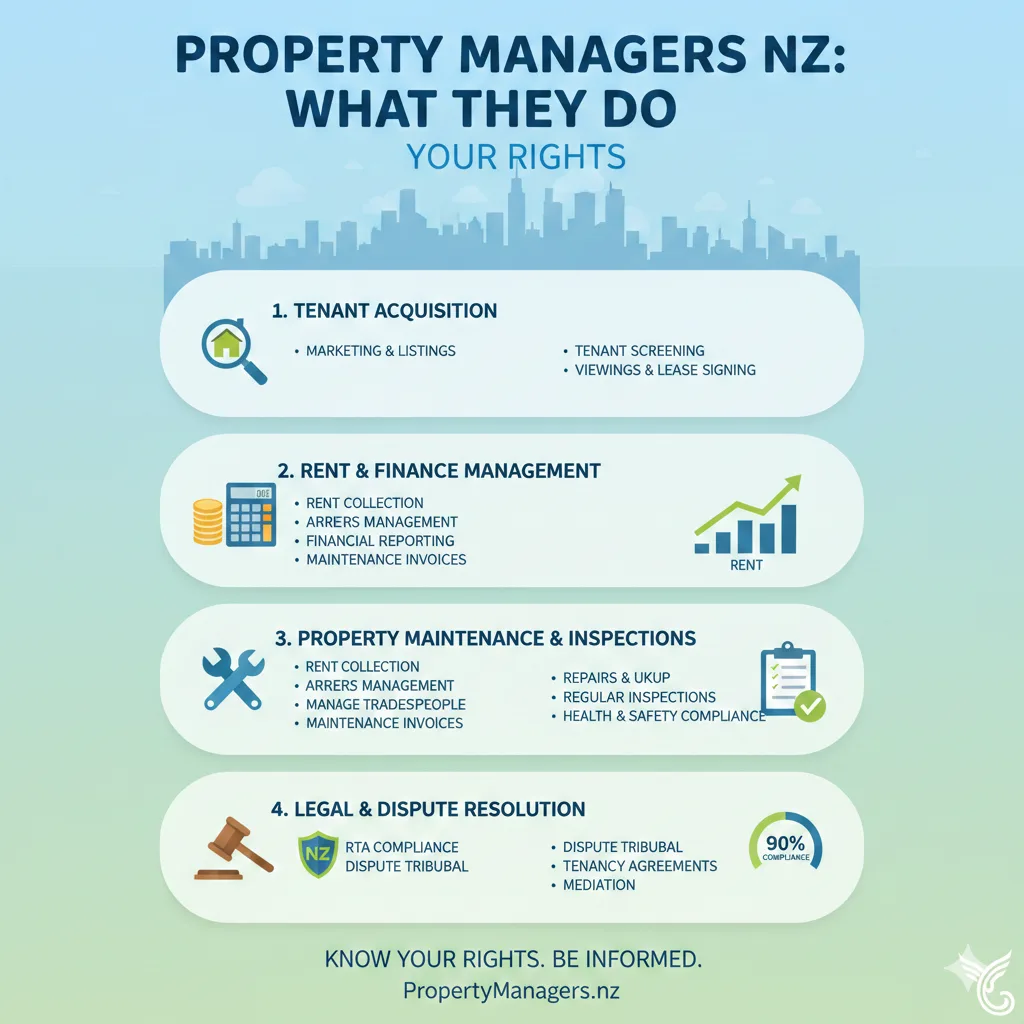 PROPERTY MANAGERS NZ: WHAT THEY DO

YOUR RIGHTS

1. TENANT ACQUISITION

• MARKETING & LISTINGS

• TENANT SCREENING
• VIEWINGS & LEASE SIGNING

2. RENT & FINANCE MANAGEMENT

• RENT COLLECTION
• ARRERS MANAGEMENT
• FINANCIAL REPORTING
• MAINTENANCE INVOICES

RENT

3. PROPERTY MAINTENANCE & INSPECTIONS

• RENT COLLECTION
• ARRERS MANAGEMENT
• MANAGE TRADESPEOPLE
• MAINTENANCE INVOICES

• REPAIRS & UKUP
• REGULAR INSPECTIONS
• HEALTH & SAFETY COMPLIANCE

4. LEGAL & DISPUTE RESOLUTION

NZ

RTA COMPLIANCE
DISPUTE TRIBUBAL

• DISPUTE TRIBUBAL
• TENANCY AGREEMENTS
• MEDIATION

90%
COMPLIANCE

KNOW YOUR RIGHTS. BE INFORMED.
PropertyManagers.nz