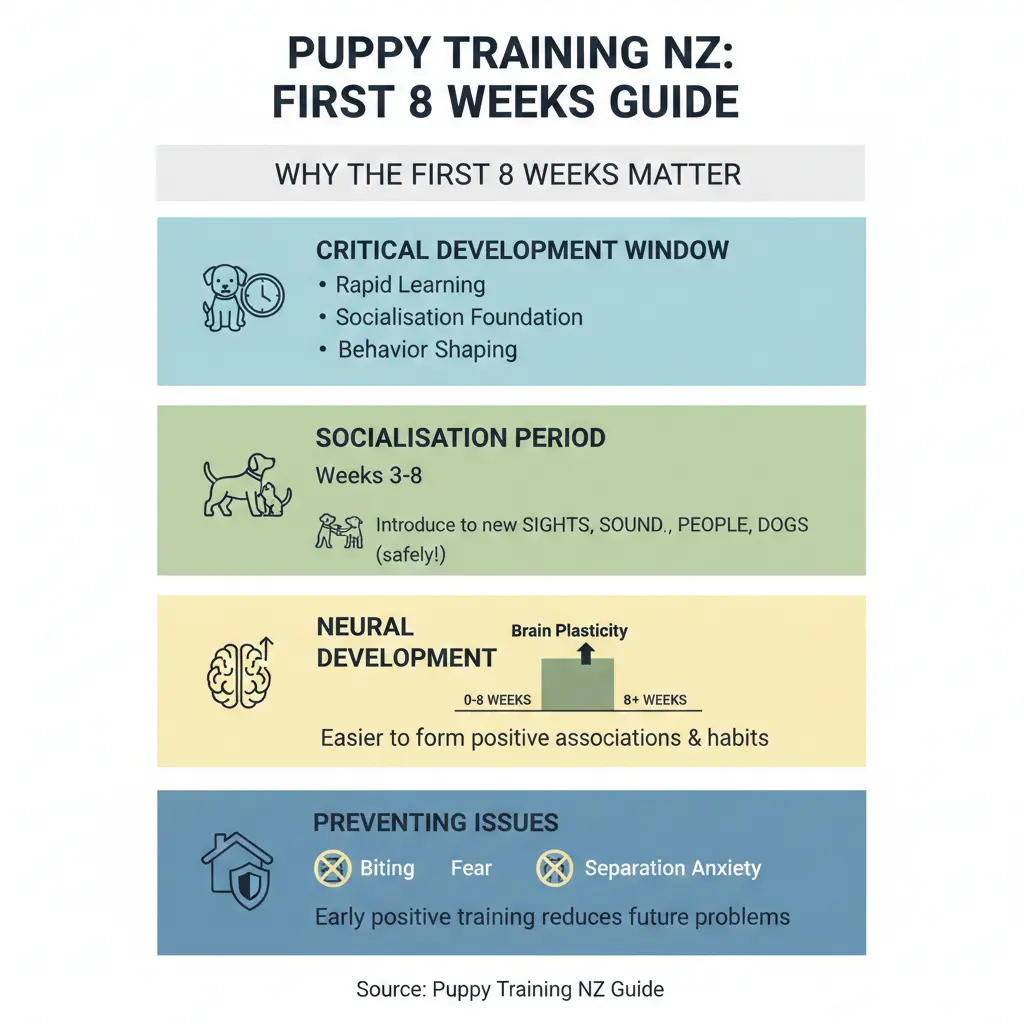 PUPPY TRAINING NZ: FIRST 8 WEEKS GUIDE

WHY THE FIRST 8 WEEKS MATTER

CRITICAL DEVELOPMENT WINDOW
• Rapid Learning
• Socialisation Foundation
• Behavior Shaping

SOCIALISATION PERIOD
Weeks 3-8
Introduce to new SIGHTS, SOUND., PEOPLE, DOGS (safely!)

NEURAL DEVELOPMENT
Brain Plasticity
0-8 WEEKS
8+ WEEKS
Easier to form positive associations & habits

PREVENTING ISSUES
Biting Fear Separation Anxiety
Early positive training reduces future problems

Source: Puppy Training NZ Guide