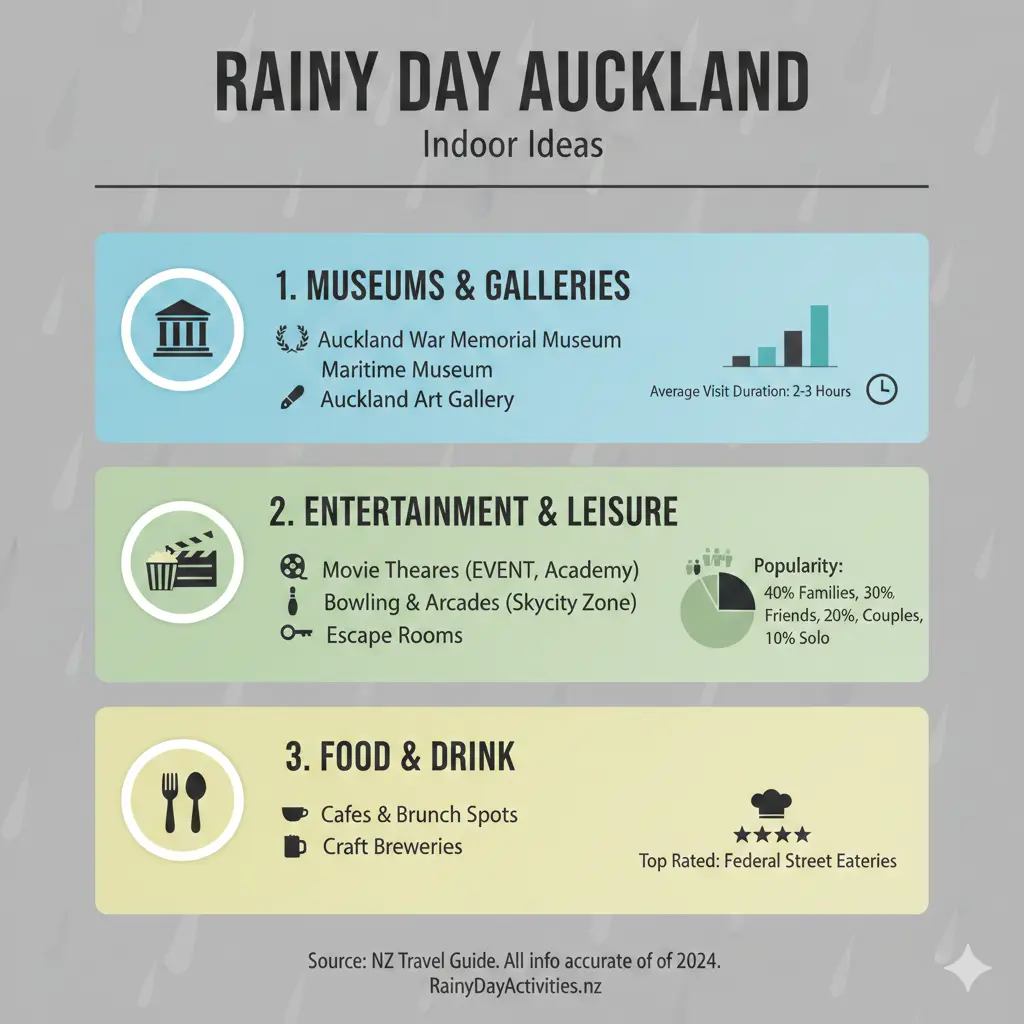 RAINY DAY AUCKLAND

Indoor Ideas

1. MUSEUMS & GALLERIES

Auckland War Memorial Museum
Maritime Museum
Auckland Art Gallery

Average Visit Duration: 2-3 Hours

2. ENTERTAINMENT & LEISURE

Movie Theares (EVENT, Academy)
Bowling & Arcades (Skycity Zone)
Escape Rooms

Popularity:
40% Families, 30% Friends, 20%, Couples, 10% Solo

3. FOOD & DRINK

Cafes & Brunch Spots
Craft Breweries

Top Rated: Federal Street Eateries

Source: NZ Travel Guide. All info accurate of of 2024.
RainyDayActivities.nz