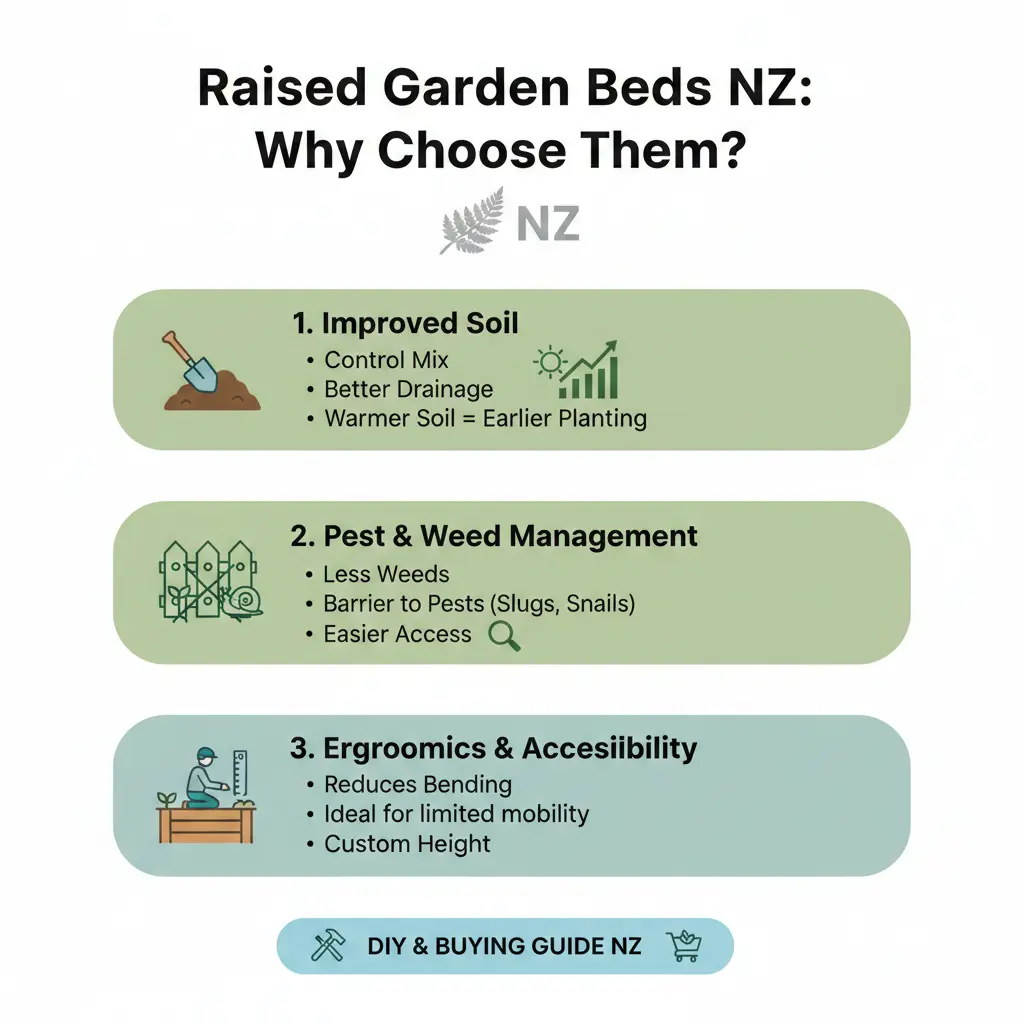 Raised Garden Beds NZ: Why Choose Them?

NZ

1. Improved Soil
• Control Mix
• Better Drainage
• Warmer Soil = Earlier Planting

2. Pest & Weed Management
• Less Weeds
• Barrier to Pests (Slugs, Snails)
• Easier Access

3. Ergroomics & Accesiibility
• Reduces Bending
• Ideal for limited mobility
• Custom Height

DIY & BUYING GUIDE NZ