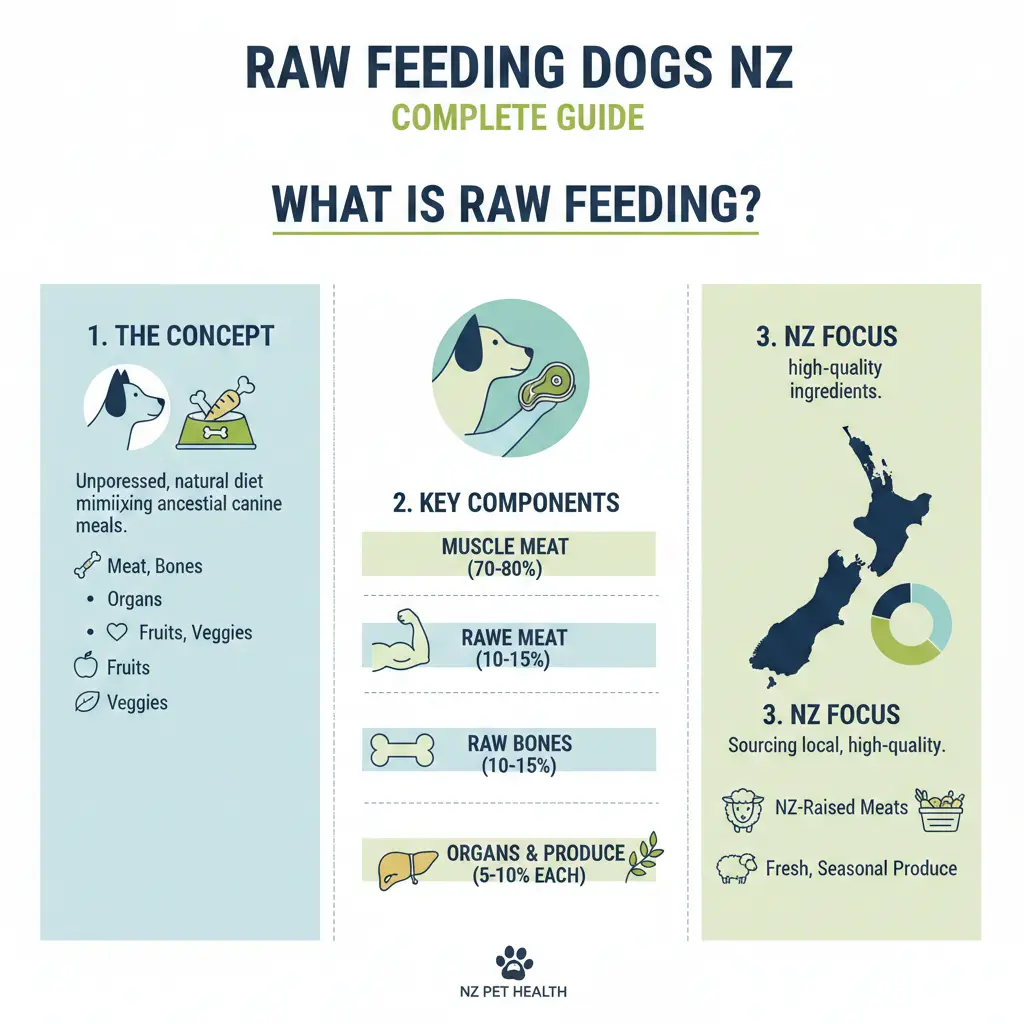 RAW FEEDING DOGS NZ
COMPLETE GUIDE

WHAT IS RAW FEEDING?

1. THE CONCEPT

Unporessed, natural diet mimiixing ancestial canine meals.

Meat, Bones
• Organs
• Fruits, Veggies
Fruits
Veggies

2. KEY COMPONENTS

MUSCLE MEAT (70-80%)

RAWE MEAT (10-15%)

RAW BONES (10-15%)

ORGANS & PRODUCE (5-10% EACH)

3. NZ FOCUS
high-quality ingredients.

3. NZ FOCUS
Sourcing local, high-quality.

NZ-Raised Meats

Fresh, Seasonal Produce

NZ PET HEALTH