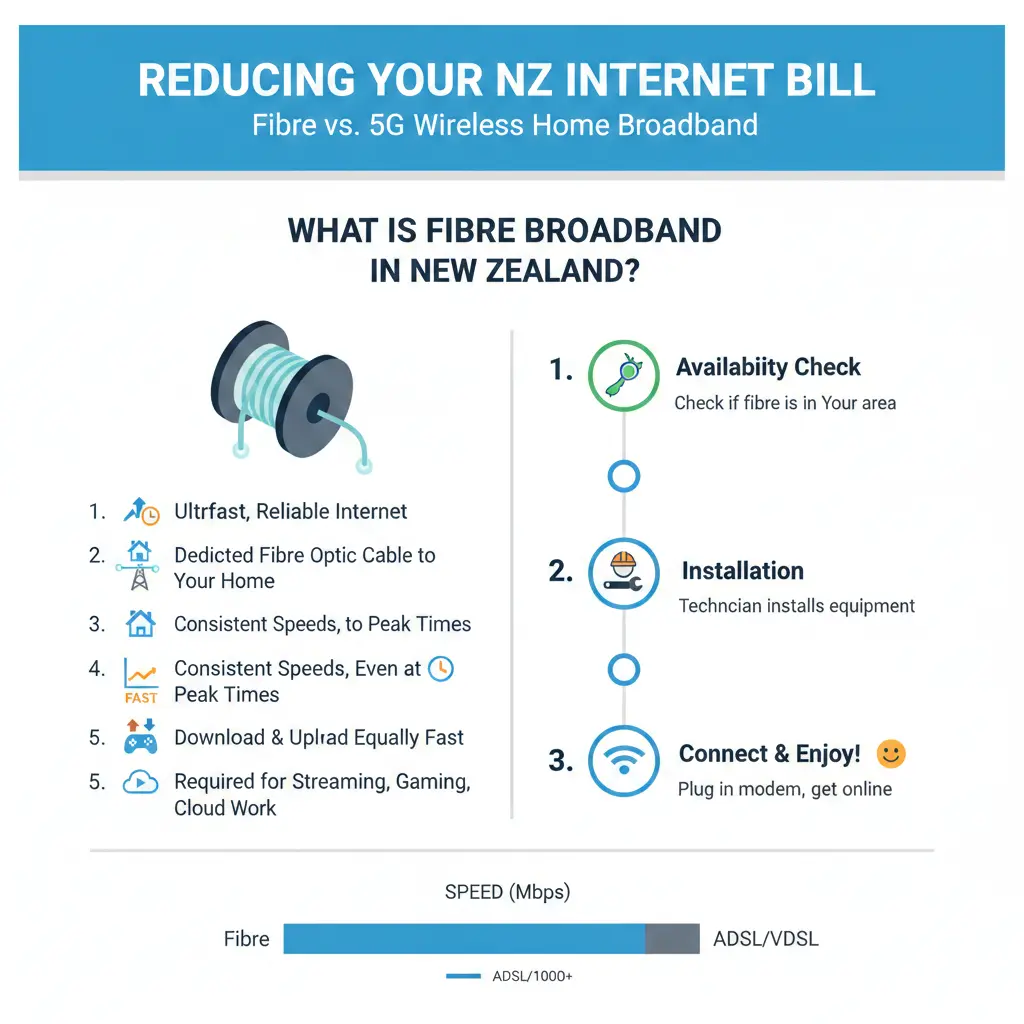 REDUCING YOUR NZ INTERNET BILL
Fibre vs. 5G Wireless Home Broadband

WHAT IS FIBRE BROADBAND IN NEW ZEALAND?

1. Ultrfast, Reliable Internet
2. Dedicted Fibre Optic Cable to Your Home
3. Consistent Speeds, to Peak Times
4. FAST Consistent Speeds, Even at Peak Times
5. Download & Uplrad Equally Fast
5. Required for Streaming, Gaming, Cloud Work

1. Availabiity Check
Check if fibre is in Your area

2. Installation
Techncian installs equipment

3. Connect & Enjoy!
Plug in modem, get online

SPEED (Mbps)
Fibre
ADSL/VDSL
ADSL/1000+