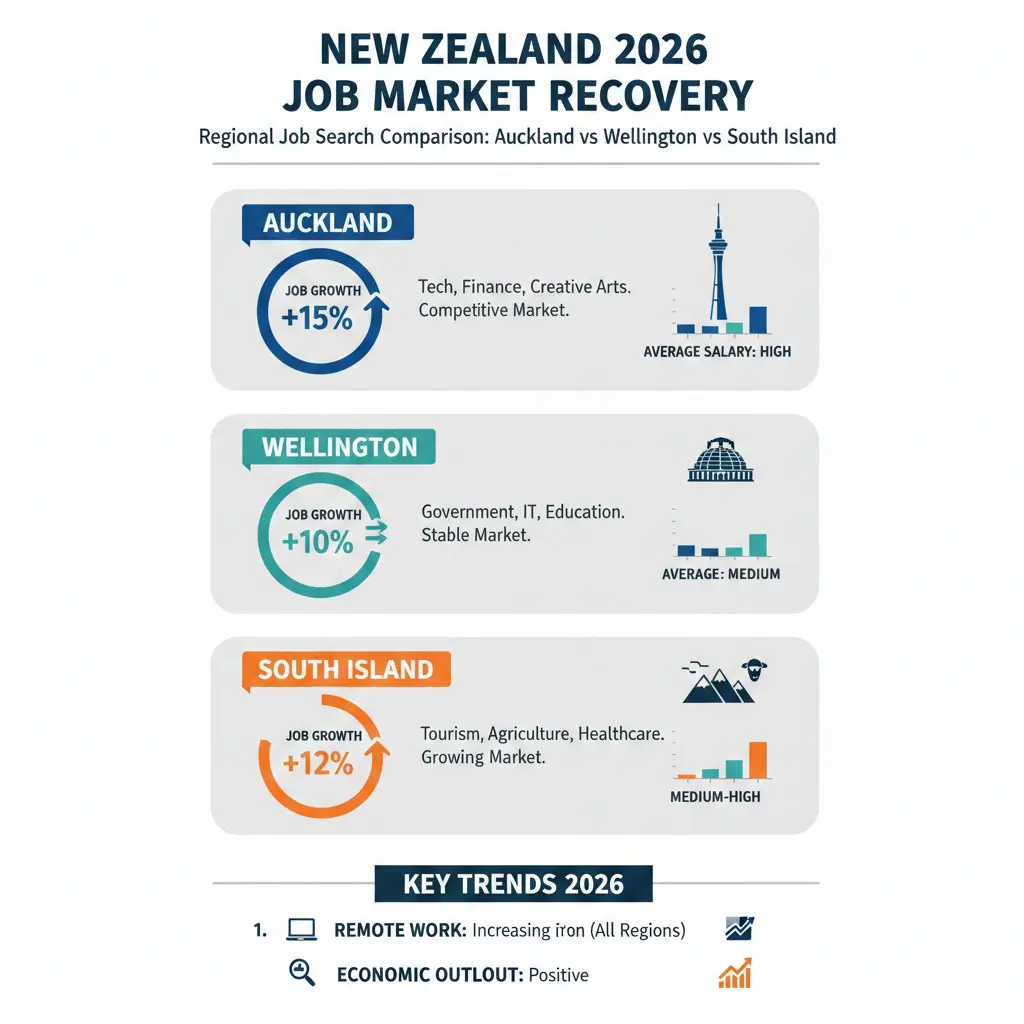 NEW ZEALAND 2026
JOB MARKET RECOVERY

Regional Job Search Comparison: Auckland vs Wellington vs South Island

AUCKLAND

JOB GROWTH
+15%

Tech, Finance, Creative Arts. Competitive Market.

AVERAGE SALARY: HIGH

WELLINGTON

JOB GROWTH
+10%

Government, IT, Education. Stable Market.

AVERAGE: MEDIUM

SOUTH ISLAND

JOB GROWTH
+12%

Tourism, Agriculture, Healthcare. Growing Market.

MEDIUM-HIGH

KEY TRENDS 2026

1. REMOTE WORK: Increasing iron (All Regions)

ECONOMIC OUTLOUT: Positive