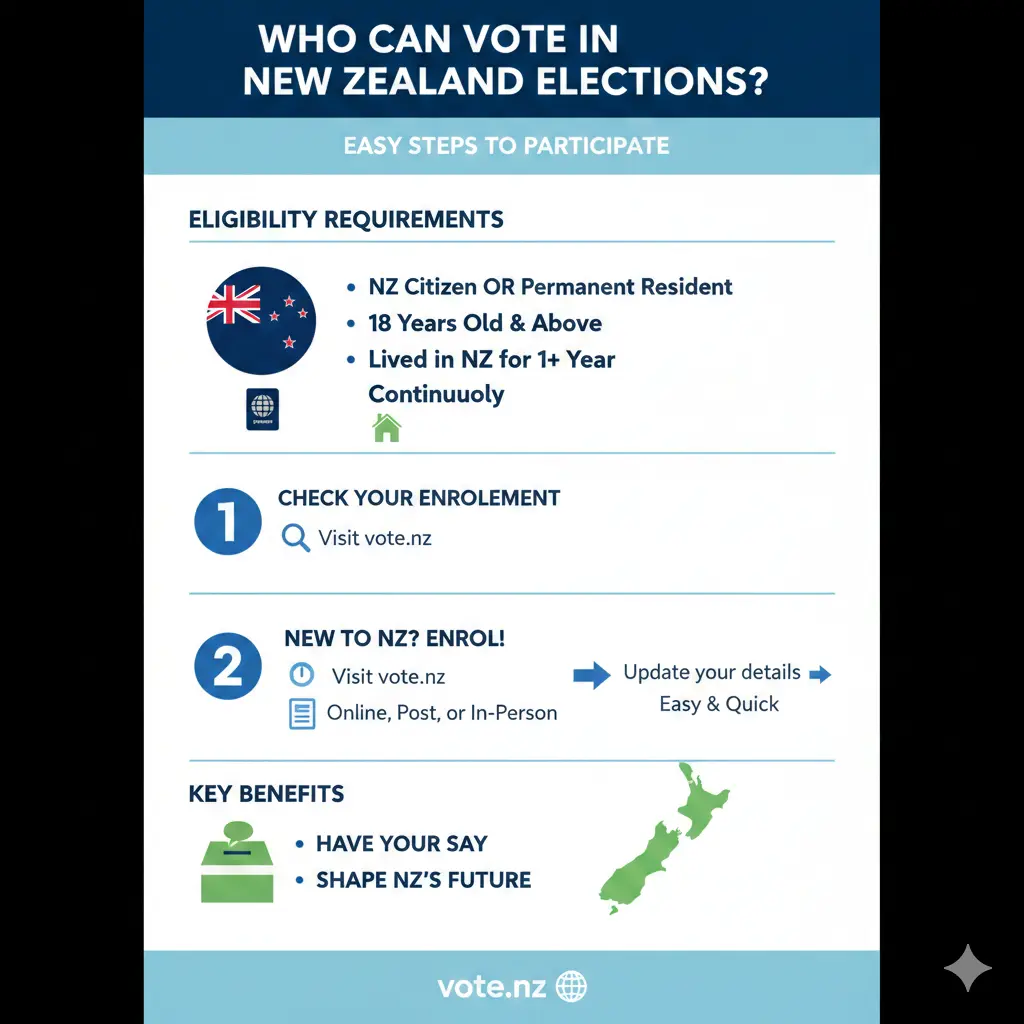 WHO CAN VOTE IN NEW ZEALAND ELECTIONS?

EASY STEPS TO PARTICIPATE

ELIGIBILITY REQUIREMENTS

• NZ Citizen OR Permanent Resident
• 18 Years Old & Above
• Lived in NZ for 1+ Year Continuuoly

1 CHECK YOUR ENROLEMENT
Visit vote.nz

2 NEW TO NZ? ENROL!
Visit vote.nz
Online, Post, or In-Person
Update your details
Easy & Quick

KEY BENEFITS
• HAVE YOUR SAY
• SHAPE NZ'S FUTURE

vote.nz