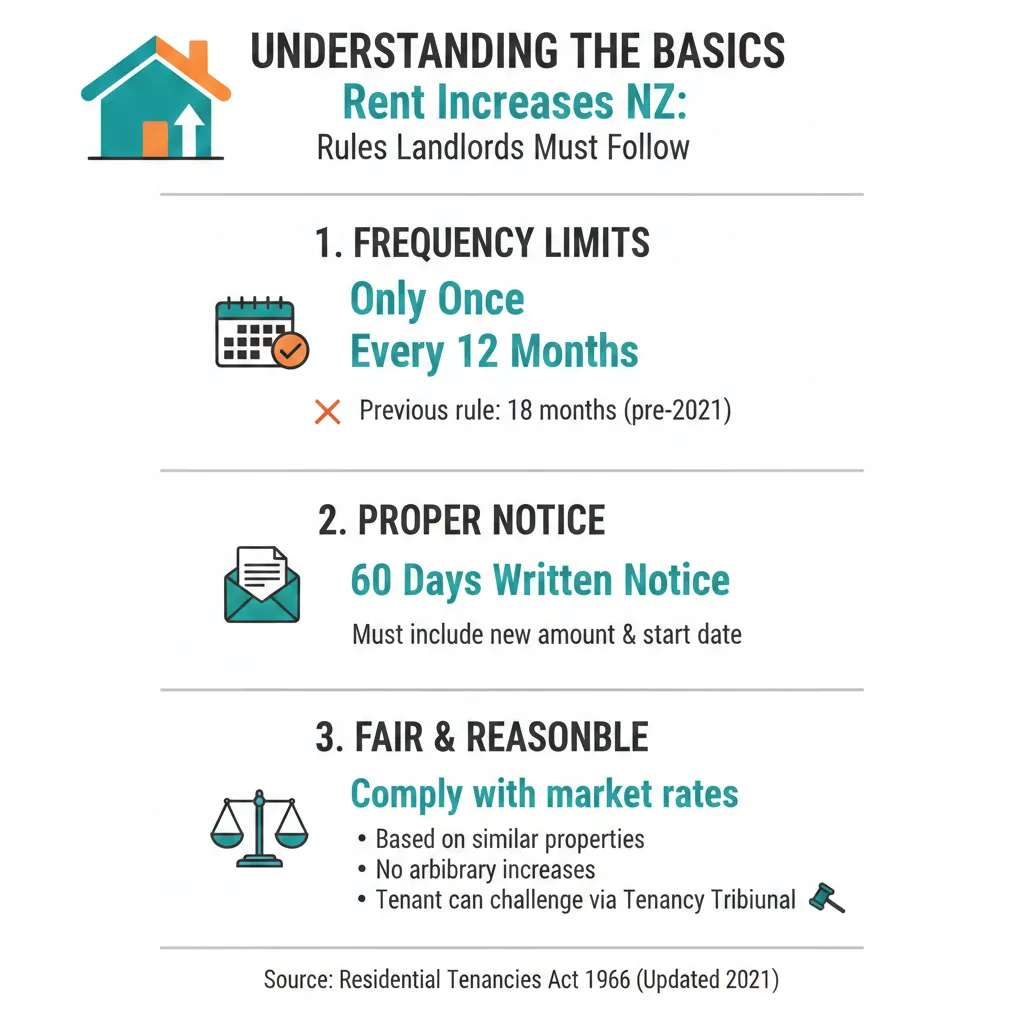 UNDERSTANDING THE BASICS
Rent Increases NZ:
Rules Landlords Must Follow

1. FREQUENCY LIMITS
Only Once
Every 12 Months

Previous rule: 18 months (pre-2021)

2. PROPER NOTICE
60 Days Written Notice
Must include new amount & start date

3. FAIR & REASONBLE
Comply with market rates
• Based on similar properties
• No arbibrary increases
• Tenant can challenge via Tenancy Tribiunal

Source: Residential Tenancies Act 1966 (Updated 2021)