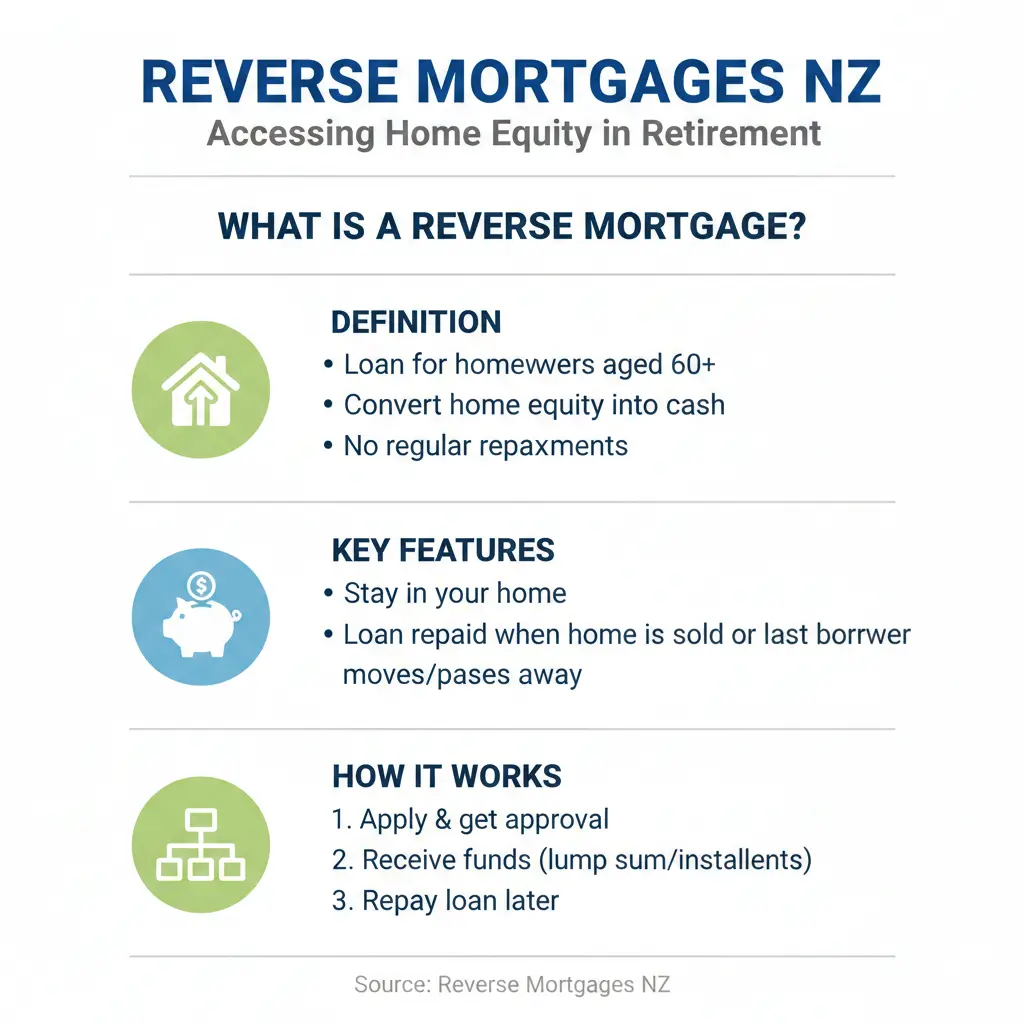 REVERSE MORTGAGES NZ
Accessing Home Equity in Retirement

WHAT IS A REVERSE MORTGAGE?

DEFINITION
• Loan for homewwers aged 60+
• Convert home equity into cash
• No regular repaxments

KEY FEATURES
• Stay in your home
• Loan repaid when home is sold or last borrwer moves/pases away

HOW IT WORKS
1. Apply & get approval
2. Receive funds (lump sum/installents)
3. Repay loan later

Source: Reverse Mortgages NZ