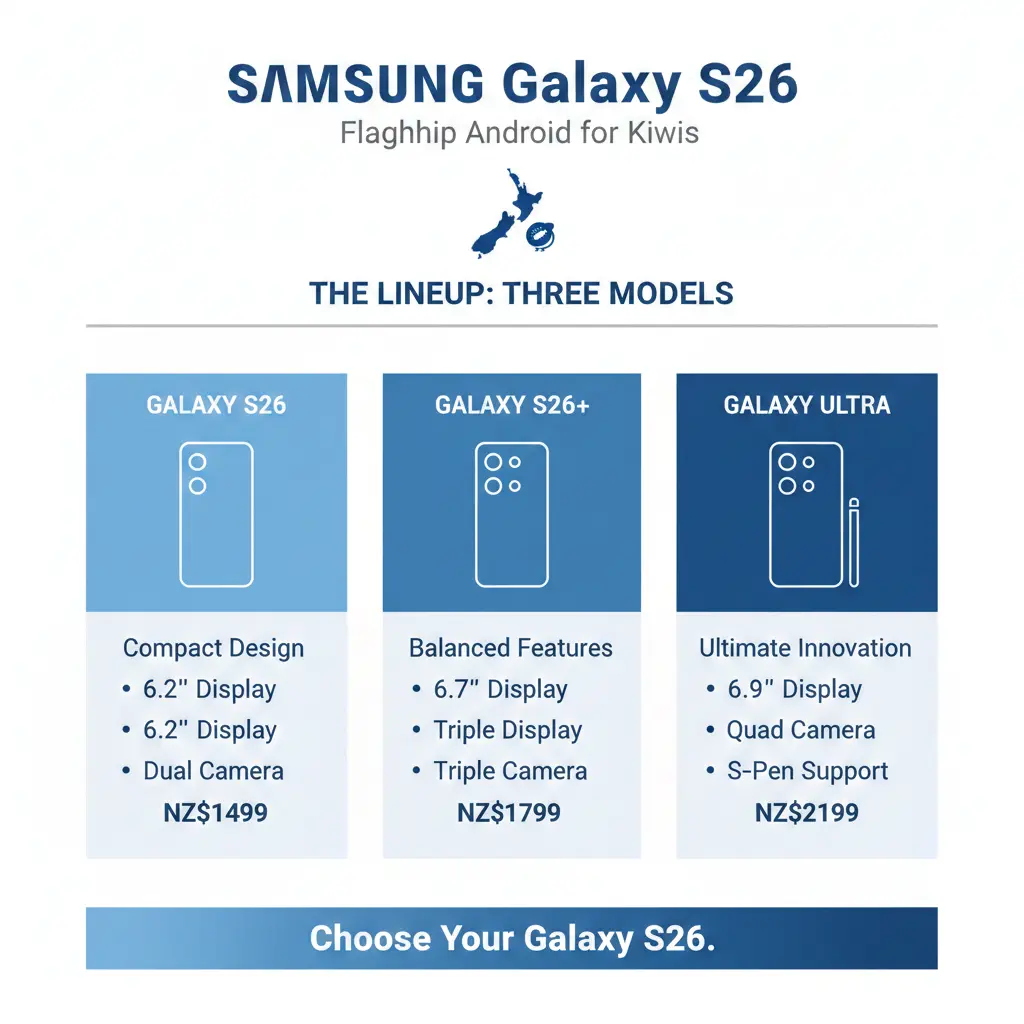 SAMSUNG Galaxy S26

Flaghhip Android for Kiwis

THE LINEUP: THREE MODELS

GALAXY S26

Compact Design
• 6.2" Display
• 6.2" Display
• Dual Camera
NZ$1499

GALAXY S26+

Balanced Features
• 6.7" Display
• Triple Display
• Triple Camera
NZ$1799

GALAXY ULTRA

Ultimate Innovation
• 6.9" Display
• Quad Camera
• S-Pen Support
NZ$2199

Choose Your Galaxy S26.