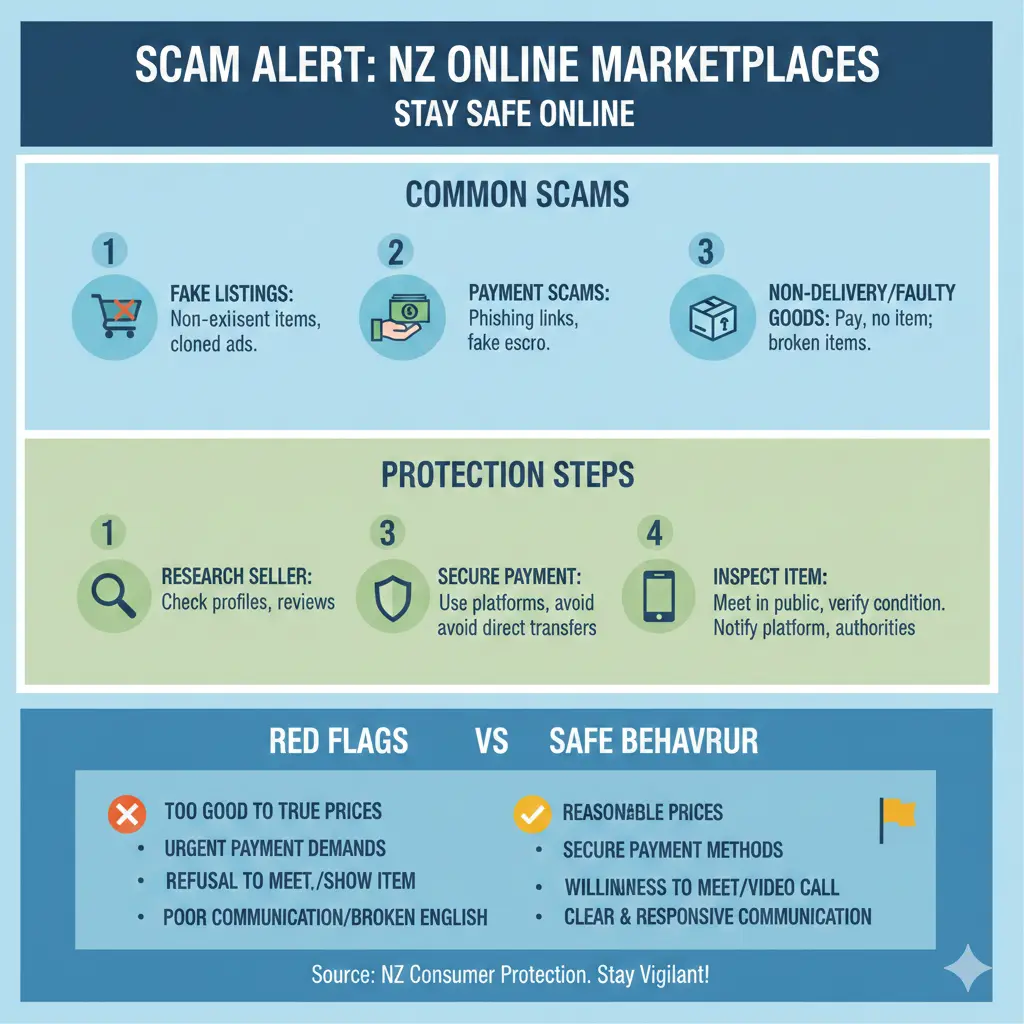 SCAM ALERT: NZ ONLINE MARKETPLACES
STAY SAFE ONLINE

COMMON SCAMS

1
FAKE LISTINGS: Non-exiisent items, cloned ads.

2
PAYMENT SCAMS: Phishing links, fake escro.

3
NON-DELIVERY/FAULTY GOODS: Pay, no item; broken items.

PROTECTION STEPS

1
RESEARCH SELLER: Check profiles, reviews

3
SECURE PAYMENT: Use platforms, avoid avoid direct transfers

4
INSPECT ITEM: Meet in public, verify condition. Notify platform, authorities

RED FLAGS VS SAFE BEHAVRUR

TOO GOOD TO TRUE PRICES
• URGENT PAYMENT DEMANDS
• REFUSAL TO MEET./SHOW ITEM
• POOR COMMUNICATION/BROKEN ENGLISH

REASONABLE PRICES
• SECURE PAYMENT METHODS
• WILLINNESS TO MEET/VIDEO CALL
• CLEAR & RESPONSIVE COMMUNICATION

Source: NZ Consumer Protection. Stay Vigilant!