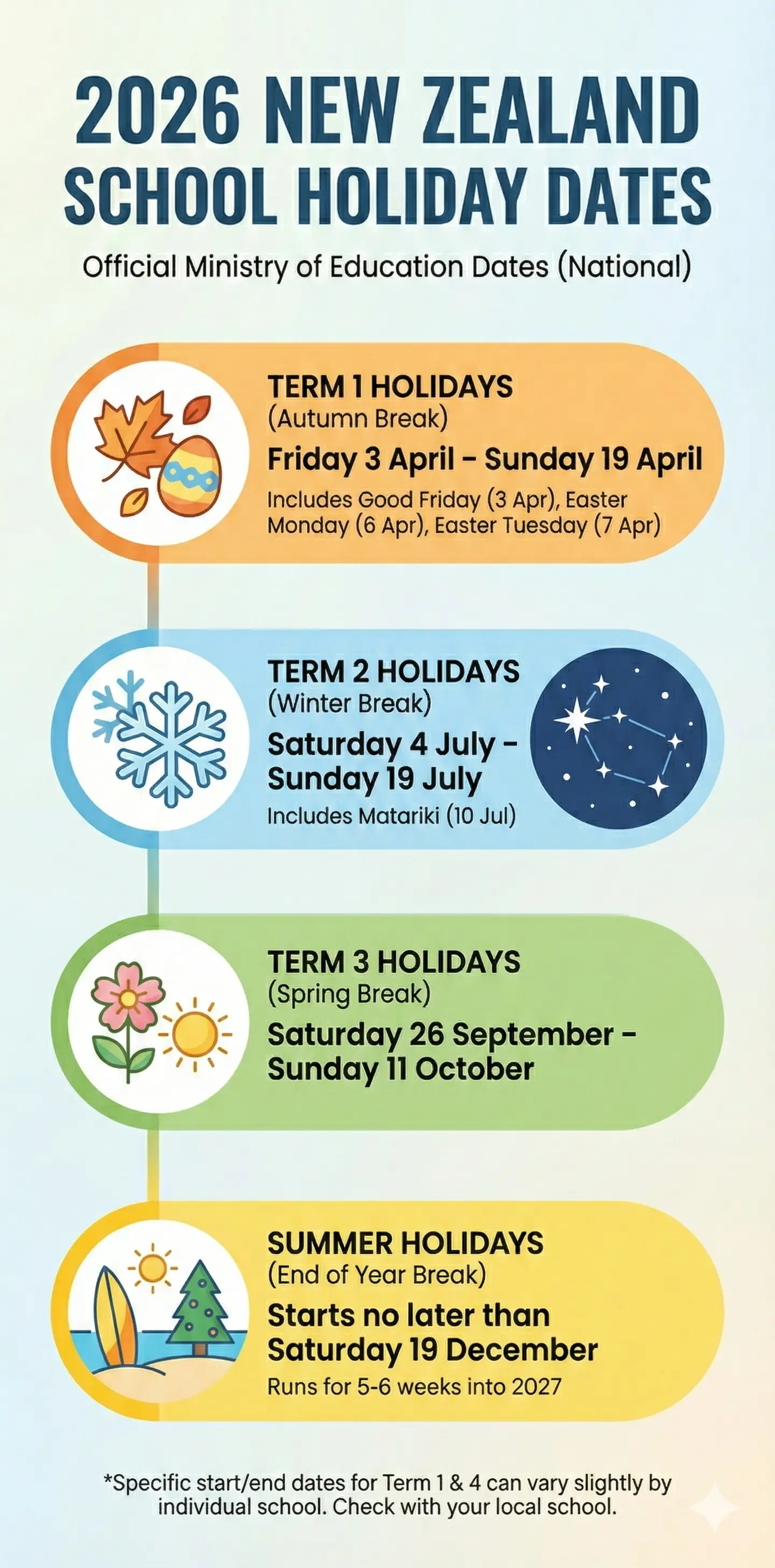 2026 NEW ZEALAND SCHOOL HOLIDAY DATES

Official Ministry of Education Dates (National)

TERM 1 HOLIDAYS
(Autumn Break)
Friday 3 April – Sunday 19 April
Includes Good Friday (3 Apr), Easter Monday (6 Apr), Easter Tuesday (7 Apr)

TERM 2 HOLIDAYS
(Winter Break)
Saturday 4 July – Sunday 19 July
Includes Matariki (10 Jul)

TERM 3 HOLIDAYS
(Spring Break)
Saturday 26 September – Sunday 11 October

SUMMER HOLIDAYS
(End of Year Break)
Starts no later than Saturday 19 December
Runs for 5-6 weeks into 2027

*Specific start/end dates for Term 1 & 4 can vary slightly by individual school. Check with your local school.