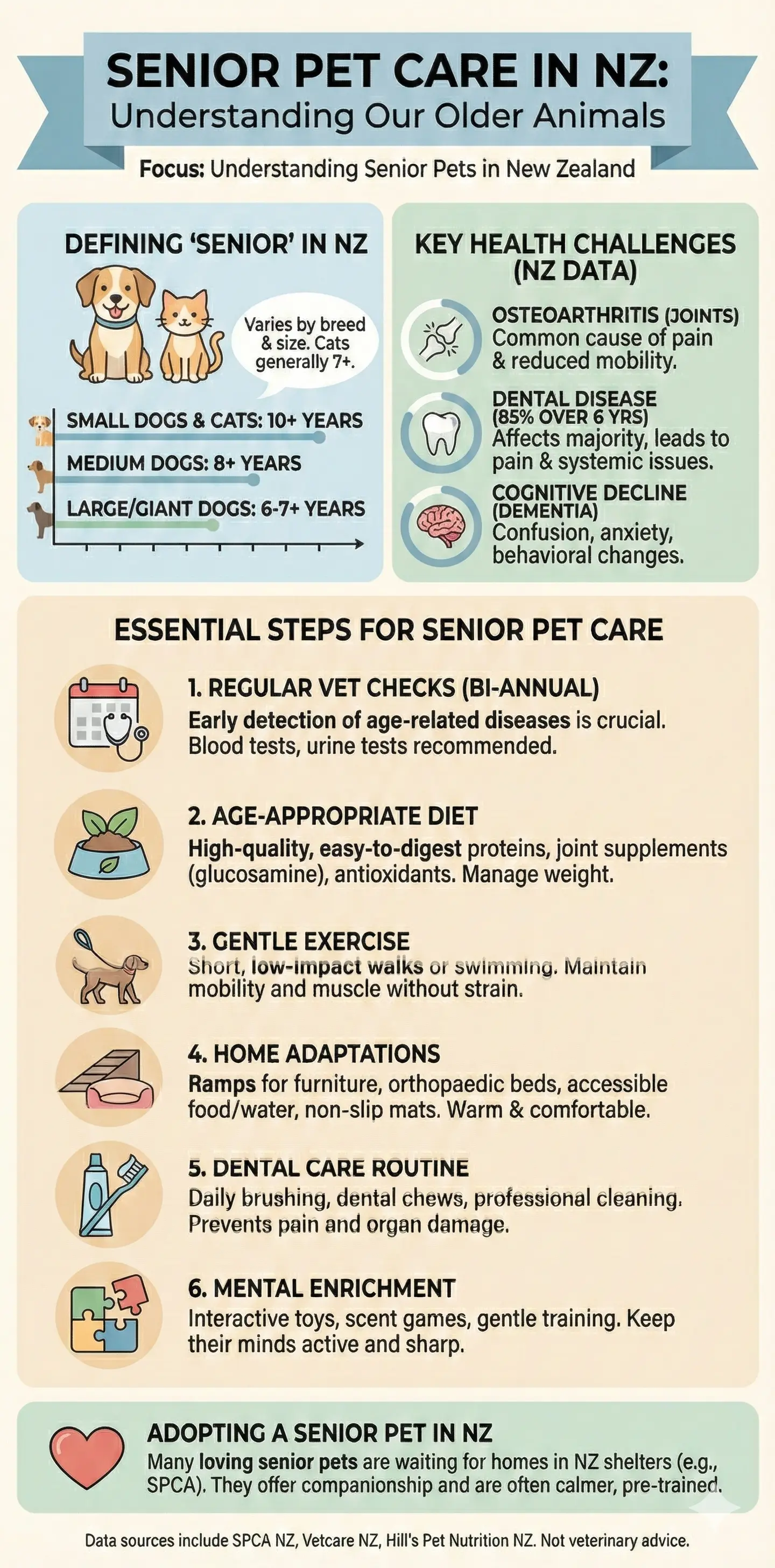 SENIOR PET CARE IN NZ:
Understanding Our Older Animals

Focus: Understanding Senior Pets in New Zealand

DEFINING 'SENIOR' IN NZ

Varies by breed & size. Cats generally 7+.

SMALL DOGS & CATS: 10+ YEARS
MEDIUM DOGS: 8+ YEARS
LARGE/GIANT DOGS: 6-7+ YEARS

KEY HEALTH CHALLENGES (NZ DATA)

OSTEOARTHRITIS (JOINTS)
Common cause of pain & reduced mobility.

DENTAL DISEASE
(85% OVER 6 YRS)
Affects majority, leads to pain & systemic issues.

COGNITIVE DECLINE
(DEMENTIA)
Confusion, anxiety, behavioral changes.

ESSENTIAL STEPS FOR SENIOR PET CARE

1. REGULAR VET CHECKS (BI-ANNUAL)
Early detection of age-related diseases is crucial. Blood tests, urine tests recommended.

2. AGE-APPROPRIATE DIET
High-quality, easy-to-digest proteins, joint supplements (glucosamine), antioxidants. Manage weight.

3. GENTLE EXERCISE
Short, low-impact walks or swimming. Maintain mobility and muscle without strain.

4. HOME ADAPTATIONS
Ramps for furniture, orthopaedic beds, accessible food/water, non-slip mats. Warm & comfortable.

5. DENTAL CARE ROUTINE
Daily brushing, dental chews, professional cleaning. Prevents pain and organ damage.

6. MENTAL ENRICHMENT
Interactive toys, scent games, gentle training. Keep their minds active and sharp.

ADOPTING A SENIOR PET IN NZ
Many loving senior pets are waiting for homes in NZ shelters (e.g., SPCA). They offer companionship and are often calmer, pre-trained.

Data sources include SPCA NZ, Vetcare NZ, Hill's Pet Nutrition NZ. Not veterinary advice.