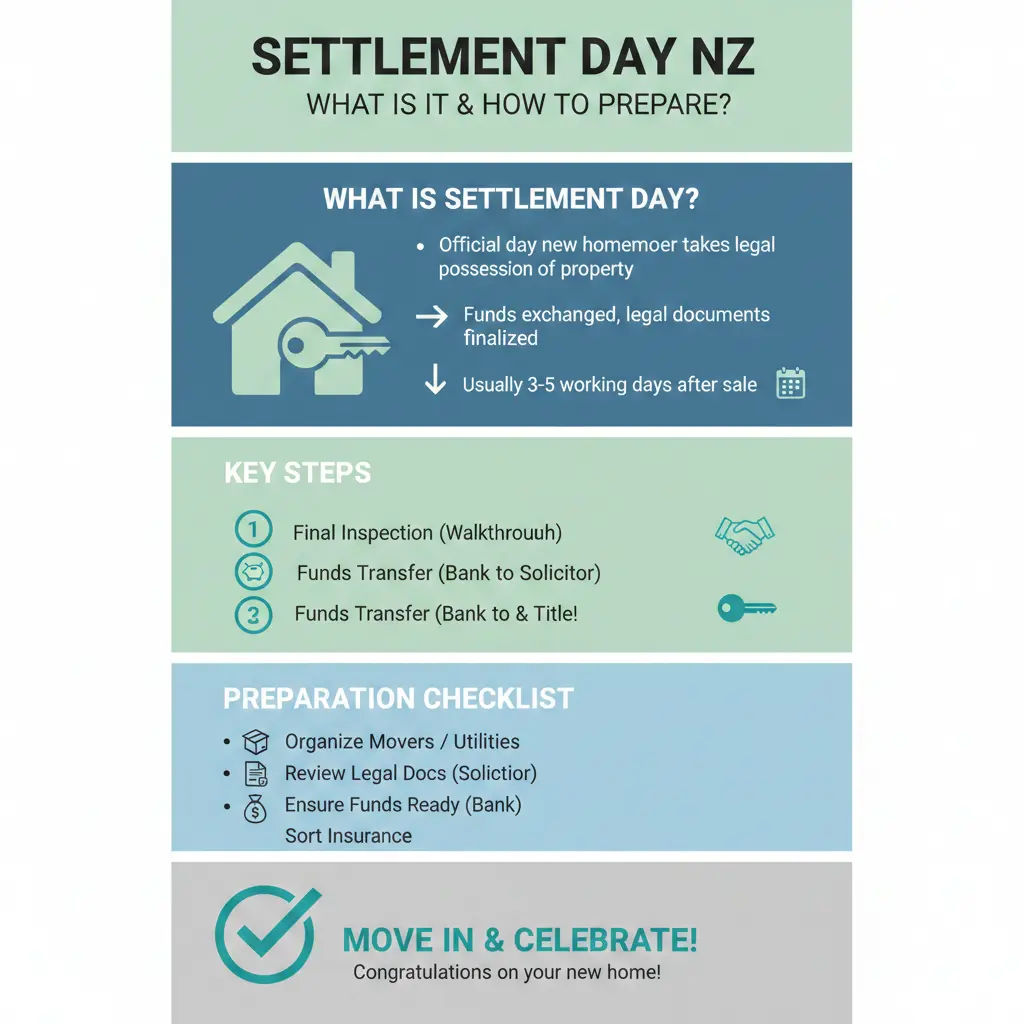 SETTLEMENT DAY NZ
WHAT IS IT & HOW TO PREPARE?

WHAT IS SETTLEMENT DAY?

• Official day new homemoer takes legal possession of property

→ Funds exchanged, legal documents finalized

↓ Usually 3-5 working days after sale

KEY STEPS

1 Final Inspection (Walkthrouuh)
Funds Transfer (Bank to Solicitor)
2 Funds Transfer (Bank to & Title!

PREPARATION CHECKLIST

• Organize Movers / Utilities
• Review Legal Docs (Solictior)
• Ensure Funds Ready (Bank)
Sort Insurance

MOVE IN & CELEBRATE!
Congratulations on your new home!