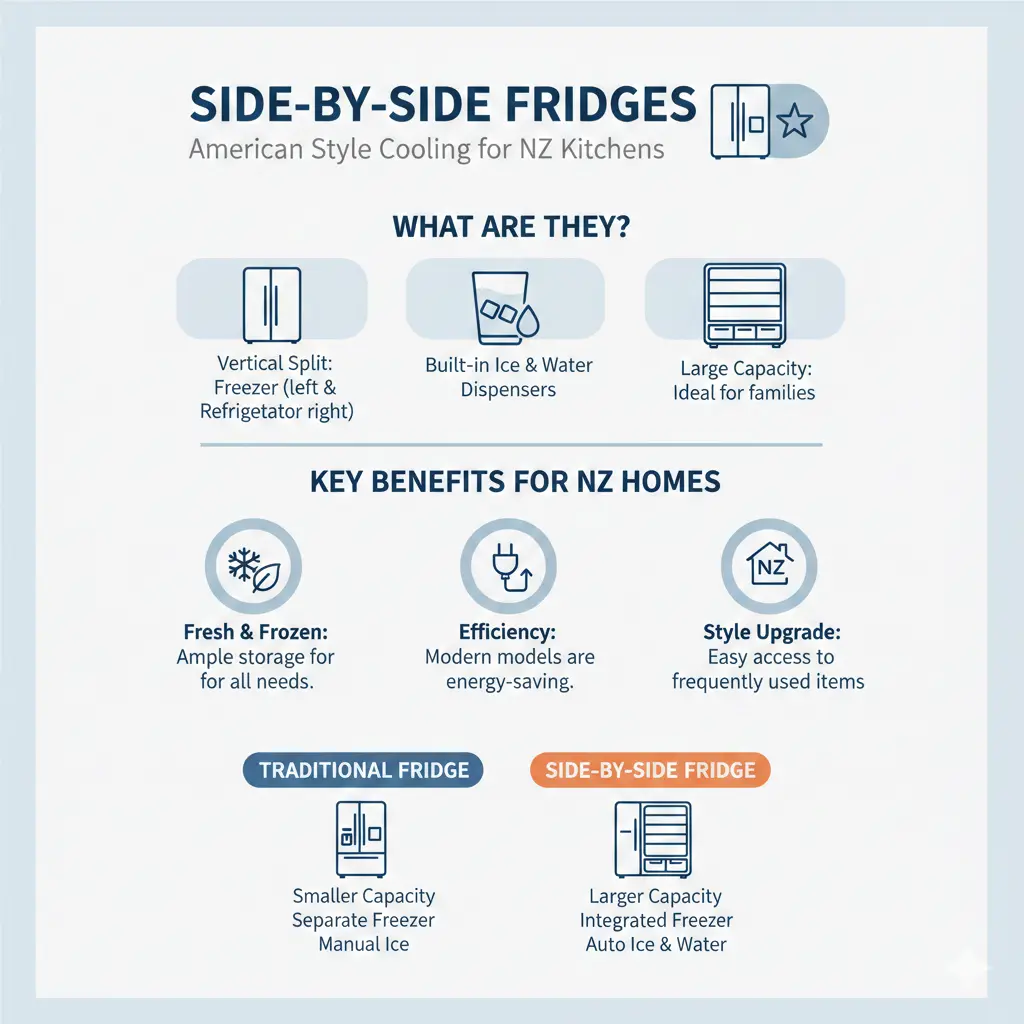 SIDE-BY-SIDE FRIDGES
American Style Cooling for NZ Kitchens

WHAT ARE THEY?

Vertical Split: Freezer (left & Refrigetator right)

Built-in Ice & Water Dispensers

Large Capacity: Ideal for families

KEY BENEFITS FOR NZ HOMES

NZ

Fresh & Frozen: Ample storage for for all needs.

Efficiency: Modern models are energy-saving.

Style Upgrade: Easy access to frequently used items

TRADITIONAL FRIDGE

Smaller Capacity
Separate Freezer
Manual Ice

SIDE-BY-SIDE FRIDGE

Larger Capacity
Integrated Freezer
Auto Ice & Water