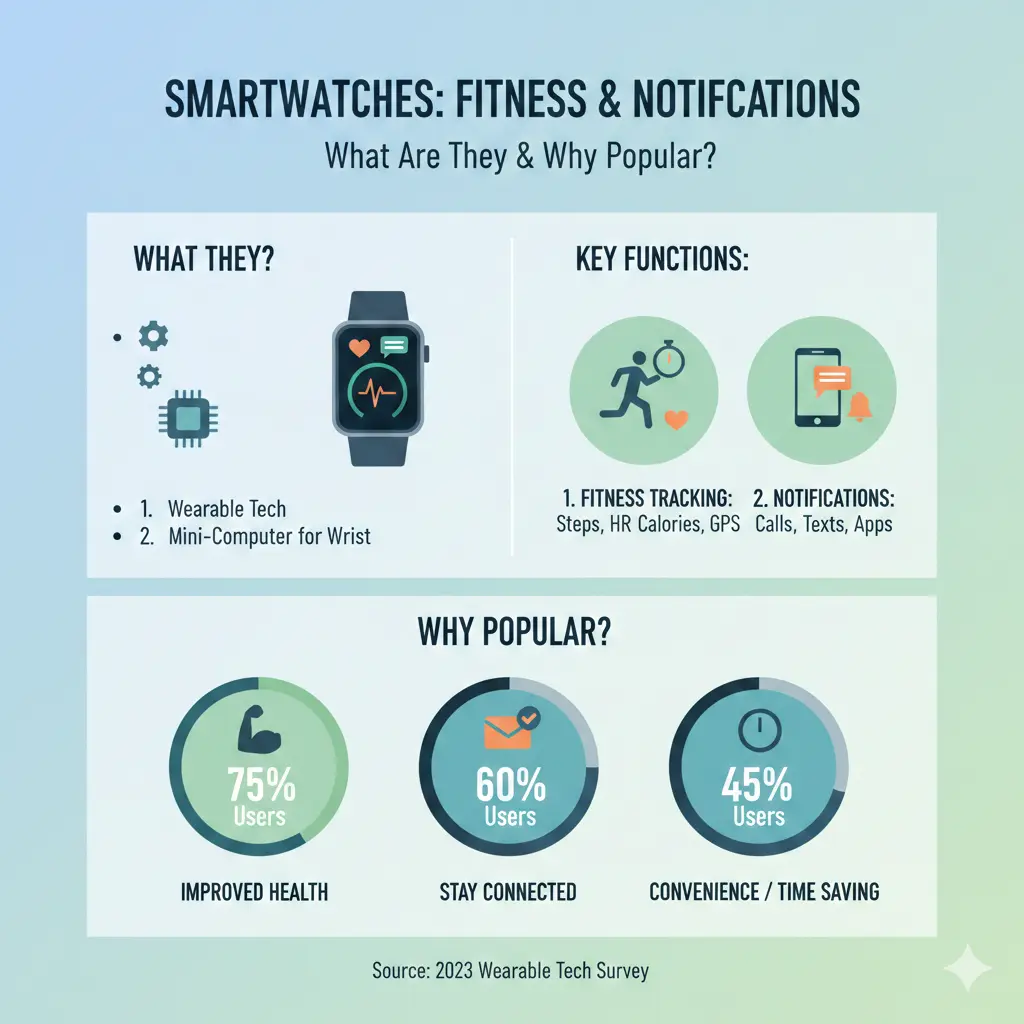 SMARTWATCHES: FITNESS & NOTIFCATIONS

What Are They & Why Popular?

WHAT THEY?

- 1. Wearable Tech
- 2. Mini-Computer for Wrist

KEY FUNCTIONS:

1. FITNESS TRACKING:
Steps, HR Calories, GPS

2. NOTIFICATIONS:
Calls, Texts, Apps

WHY POPULAR?

75%
Users

IMPROVED HEALTH

60%
Users

STAY CONNECTED

45%
Users

CONVENIENCE / TIME SAVING

Source: 2023 Wearable Tech Survey