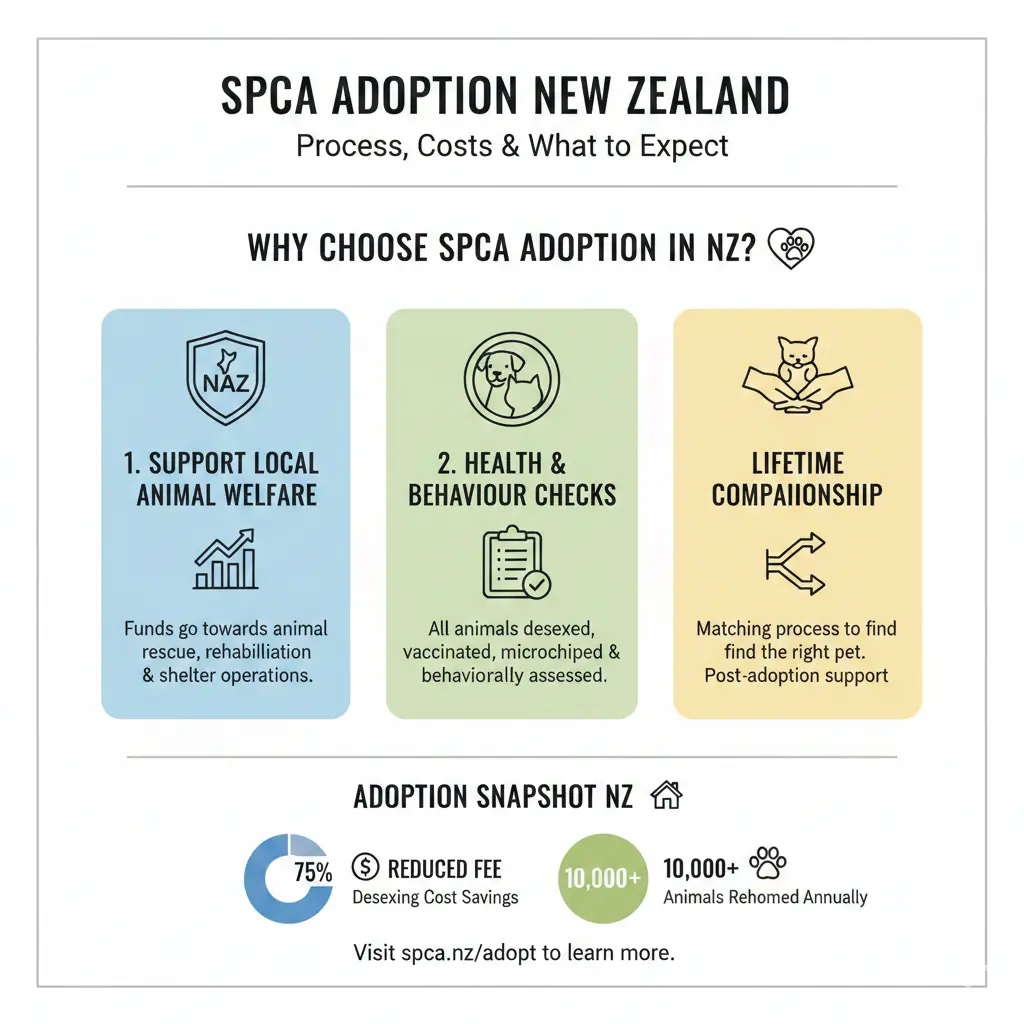 SPCA ADOPTION NEW ZEALAND

Process, Costs & What to Expect

WHY CHOOSE SPCA ADOPTION IN NZ?

NAZ

1. SUPPORT LOCAL ANIMAL WELFARE

Funds go towards animal rescue, rehabilliation & shelter operations.

2. HEALTH & BEHAVIOUR CHECKS

All animals desexed, vaccinated, microchiped & behaviorally assessed.

LIFETIME COMPAIIONSHIP

Matching process to find find the right pet. Post-adoption support

ADOPTION SNAPSHOT NZ

75%

REDUCED FEE
Desexing Cost Savings

10,000+

10,000+
Animals Rehomed Annually

Visit spca.nz/adopt to learn more.