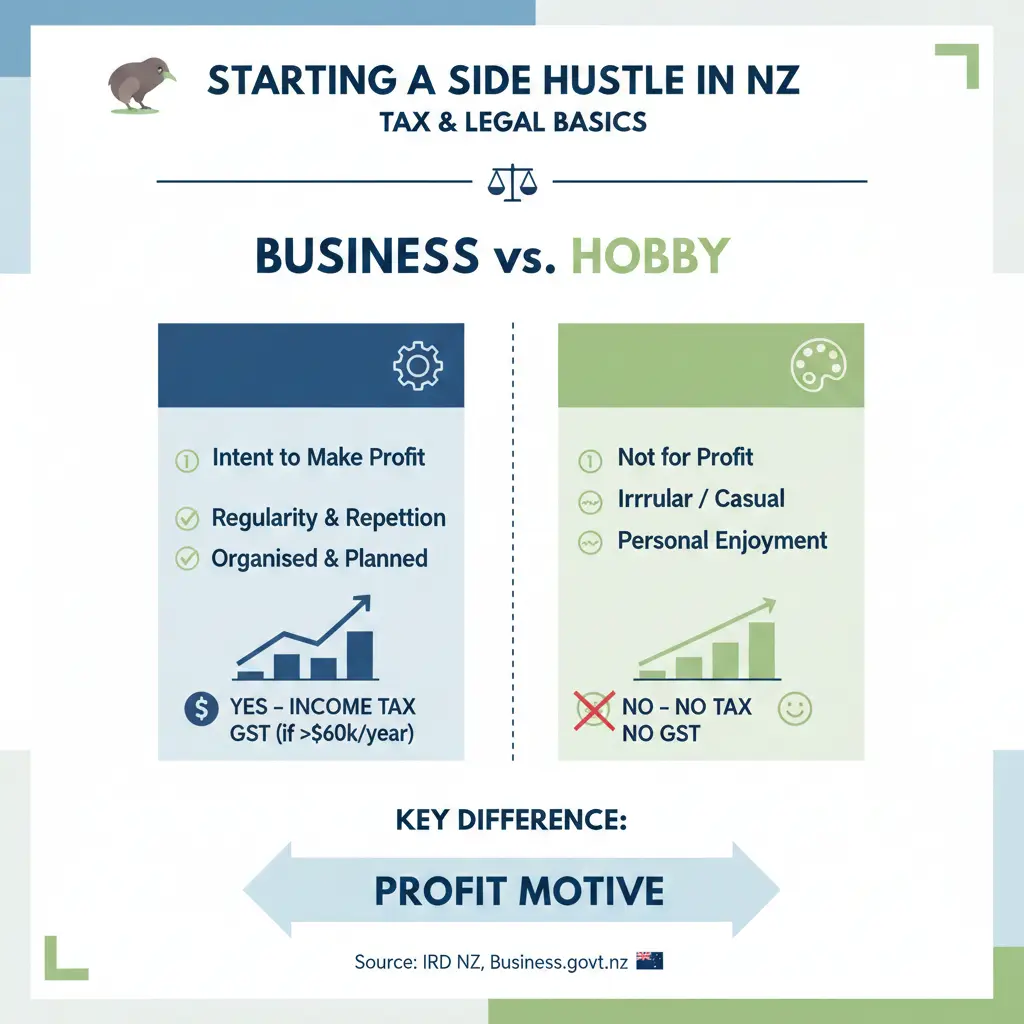 STARTING A SIDE HUSTLE IN NZ
TAX & LEGAL BASICS

BUSINESS vs. HOBBY

Intent to Make Profit
Regularity & Repettion
Organised & Planned

YES – INCOME TAX
GST (if >$60k/year)

Not for Profit
Irrrular / Casual
Personal Enjoyment

NO – NO TAX
NO GST

KEY DIFFERENCE:

PROFIT MOTIVE

Source: IRD NZ, Business.govt.nz