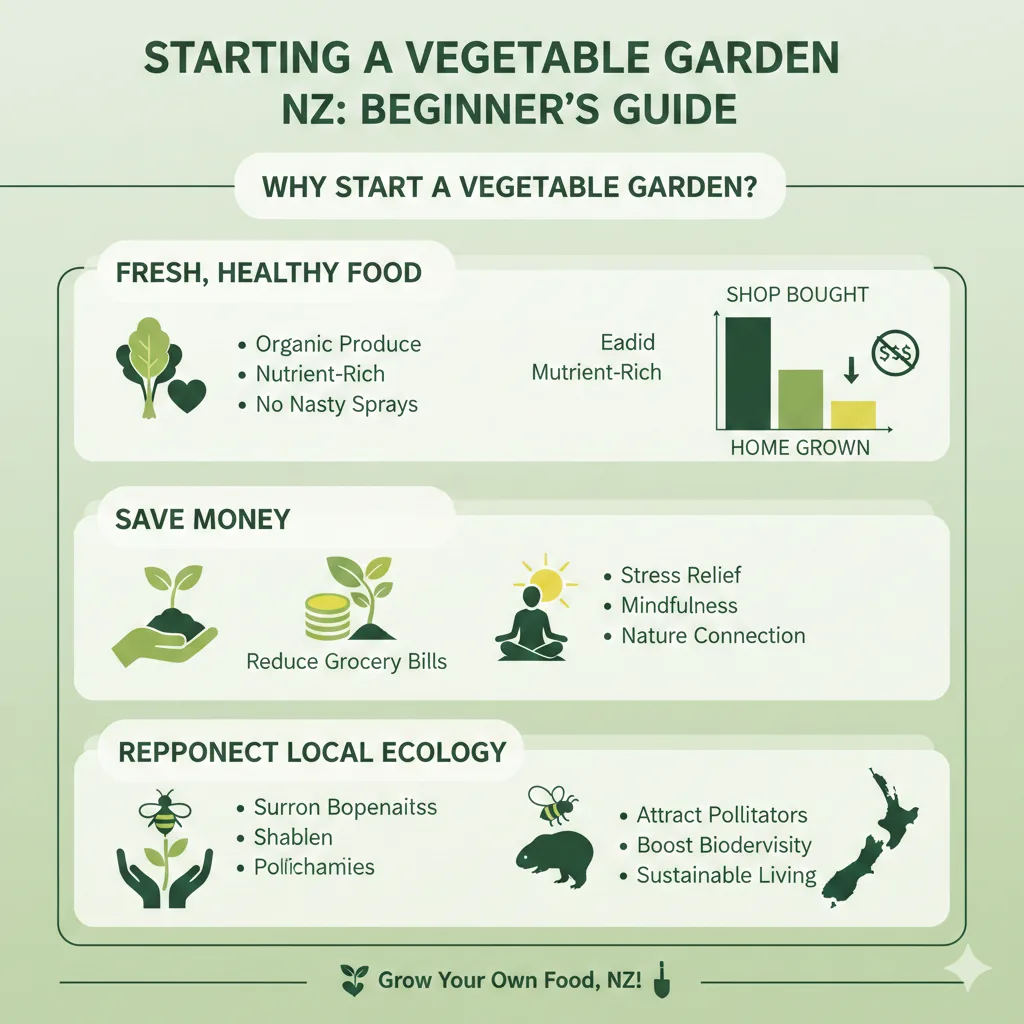 STARTING A VEGETABLE GARDEN NZ: BEGINNER'S GUIDE

WHY START A VEGETABLE GARDEN?

FRESH, HEALTHY FOOD

• Organic Produce
• Nutrient-Rich
• No Nasty Sprays

Eadid
Mutrient-Rich

SHOP BOUGHT

$$$

HOME GROWN

SAVE MONEY

Reduce Grocery Bills

• Stress Relief
• Mindfulness
• Nature Connection

REPPONECT LOCAL ECOLOGY

• Surron Bopenaitss
• Shablen
• Pollichamies

• Attract Pollitators
• Boost Biodervisity
• Sustainable Living

Grow Your Own Food, NZ!