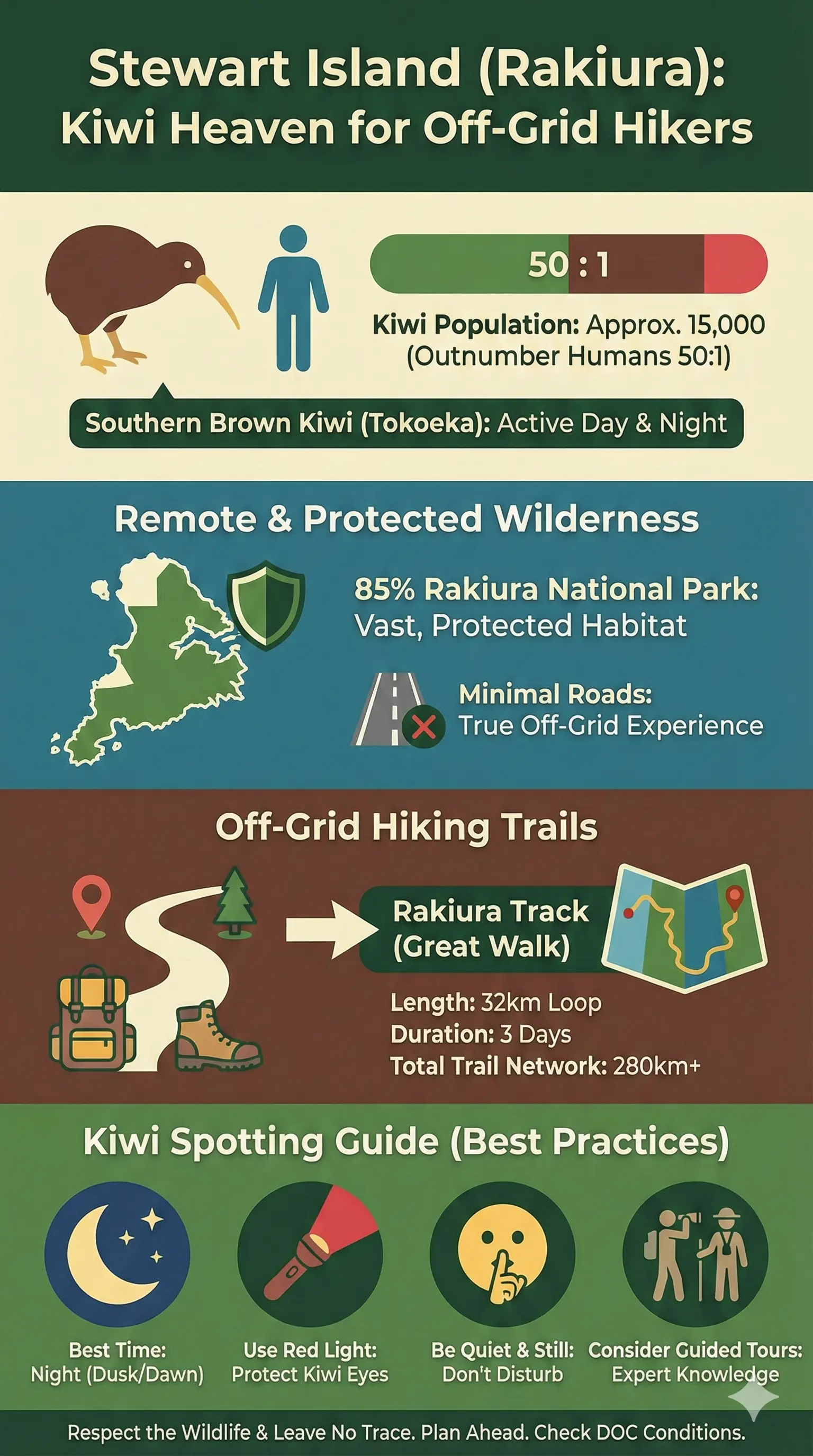 Stewart Island (Rakiura): Kiwi Heaven for Off-Grid Hikers

50 : 1

Kiwi Population: Approx. 15,000 (Outnumber Humans 50:1)

Southern Brown Kiwi (Tokoeka): Active Day & Night

Remote & Protected Wilderness

85% Rakiura National Park: Vast, Protected Habitat

Minimal Roads: True Off-Grid Experience

Off-Grid Hiking Trails

Rakiura Track (Great Walk)

Length: 32km Loop
Duration: 3 Days
Total Trail Network: 280km+

Kiwi Spotting Guide (Best Practices)

Best Time: Night (Dusk/Dawn)

Use Red Light: Protect Kiwi Eyes

Be Quiet & Still: Don't Disturb

Consider Guided Tours: Expert Knowledge

Respect the Wildlife & Leave No Trace. Plan Ahead. Check DOC Conditions.