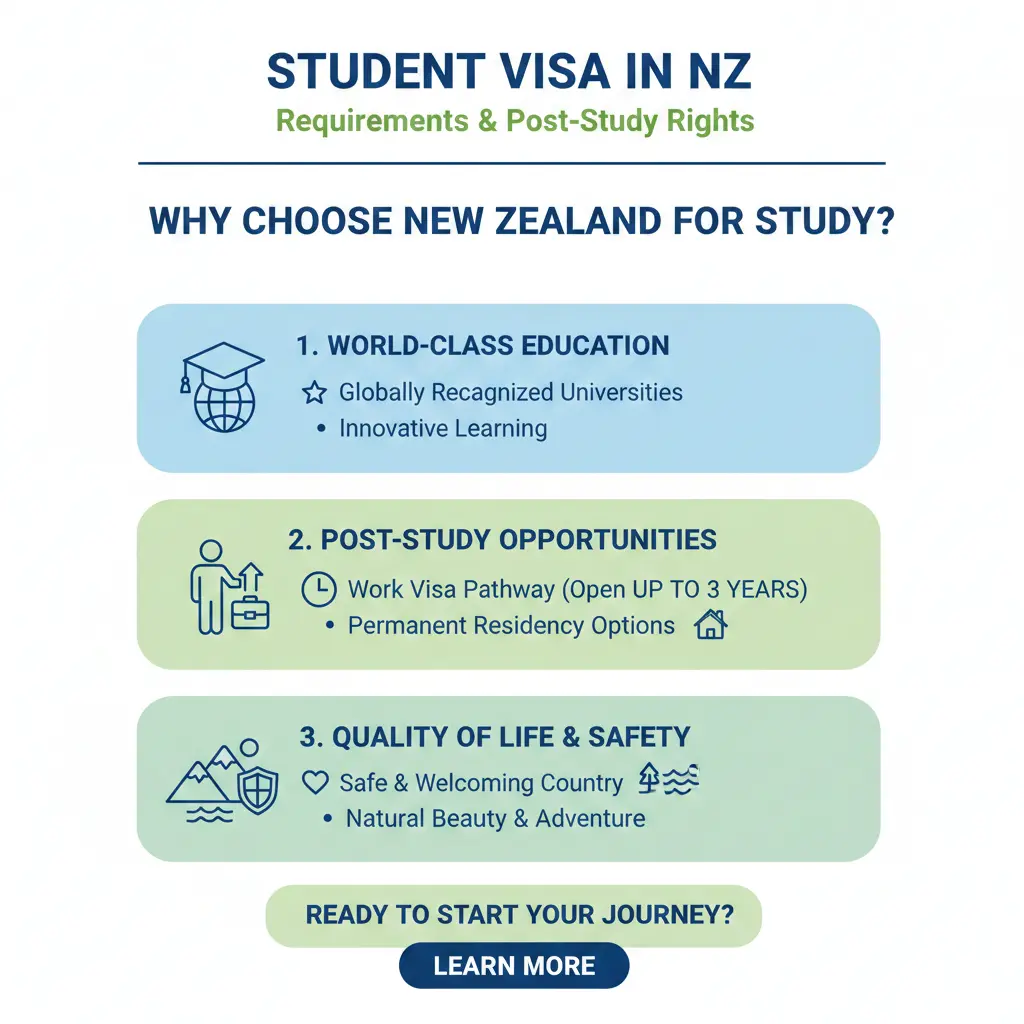 STUDENT VISA IN NZ
Requirements & Post-Study Rights

WHY CHOOSE NEW ZEALAND FOR STUDY?

1. WORLD-CLASS EDUCATION
Globally Recagnized Universities
• Innovative Learning

2. POST-STUDY OPPORTUNITIES
Work Visa Pathway (Open UP TO 3 YEARS)
• Permanent Residency Options

3. QUALITY OF LIFE & SAFETY
Safe & Welcoming Country
• Natural Beauty & Adventure

READY TO START YOUR JOURNEY?
LEARN MORE