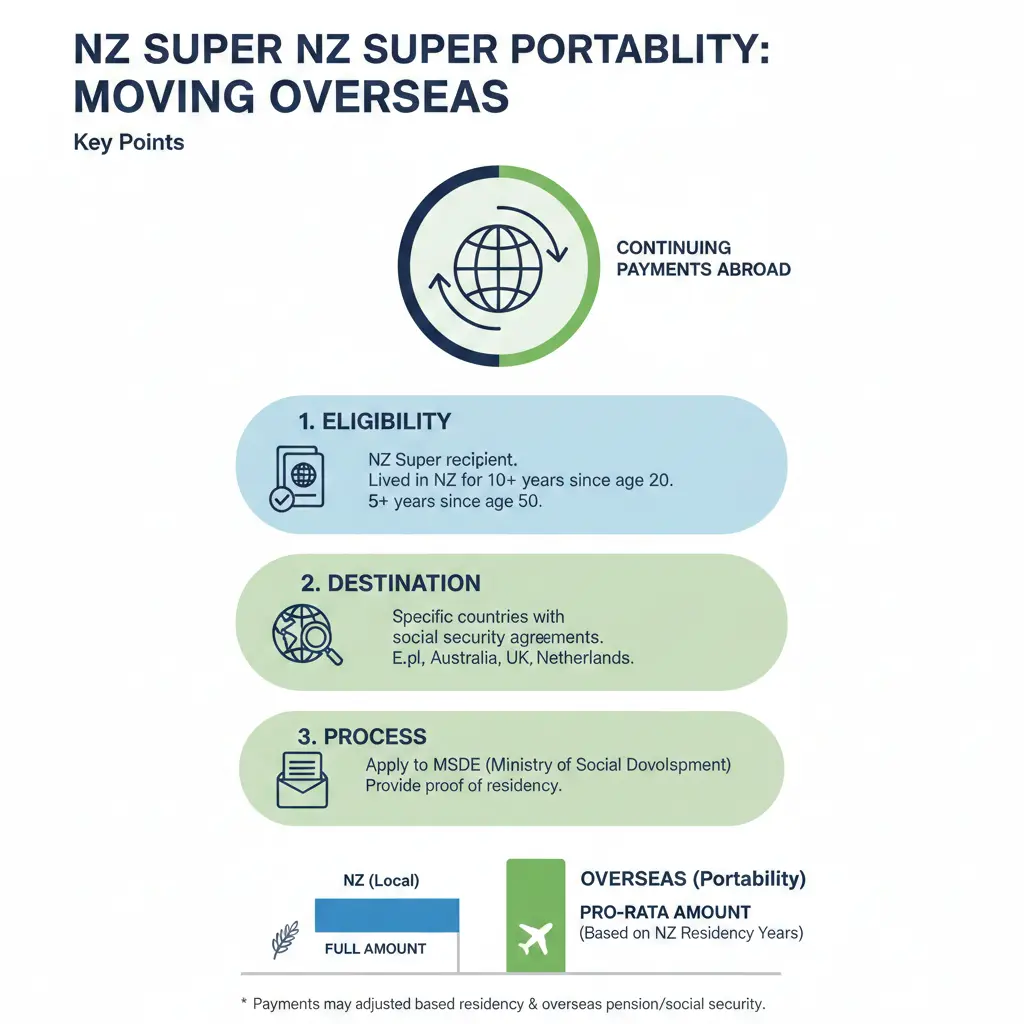 NZ SUPER NZ SUPER PORTABLITY: MOVING OVERSEAS

Key Points

CONTINUING PAYMENTS ABROAD

1. ELIGIBILITY

NZ Super recipient.
Lived in NZ for 10+ years since age 20.
5+ years since age 50.

2. DESTINATION

Specific countries with social security agreements.
E.pl, Australia, UK, Netherlands.

3. PROCESS

Apply to MSDE (Ministry of Social Dovolspment)
Provide proof of residency.

NZ (Local)

FULL AMOUNT

OVERSEAS (Portability)

PRO-RATA AMOUNT
(Based on NZ Residency Years)

* Payments may adjusted based residency & overseas pension/social security.