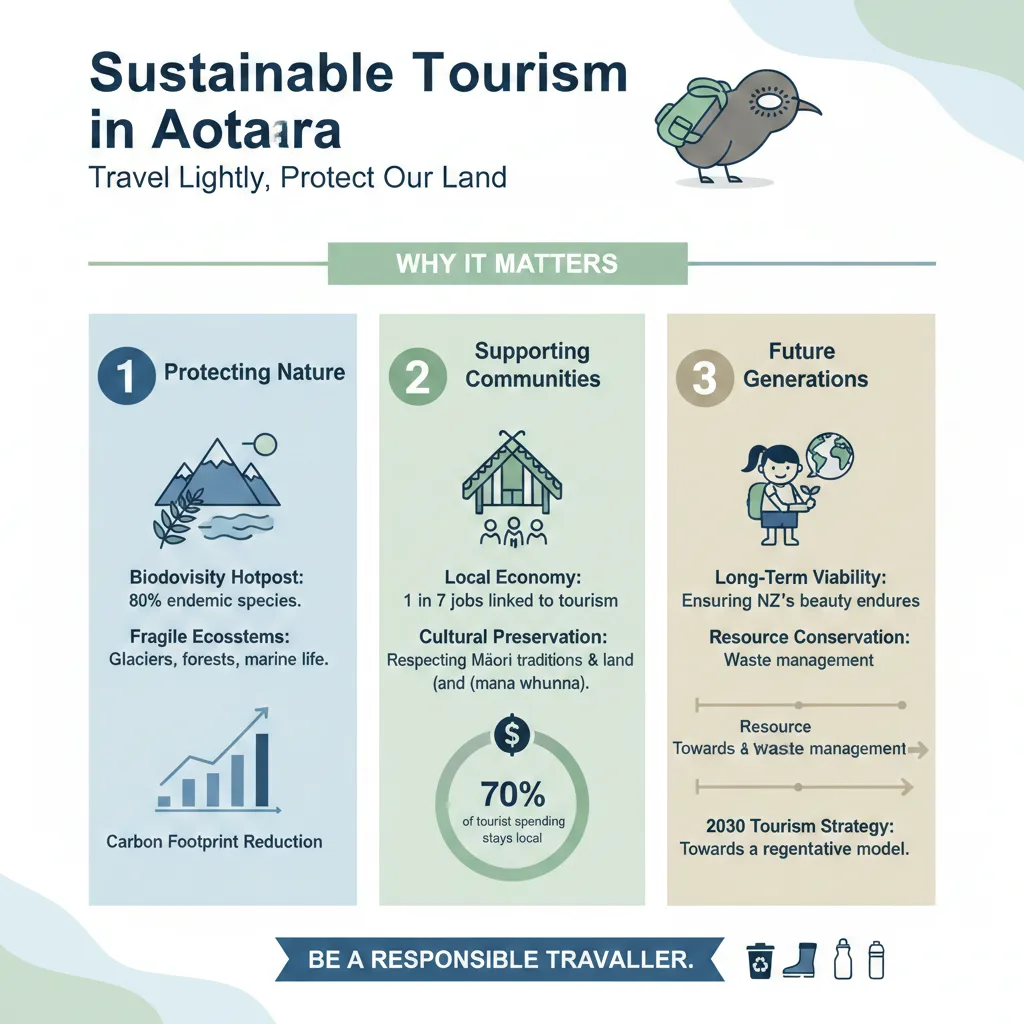 Sustainable Tourism in Aotaara

Travel Lightly, Protect Our Land

WHY IT MATTERS

1 Protecting Nature

Biodovisity Hotpost: 80% endemic species.

Fragile Ecosstems: Glaciers, forests, marine life.

Carbon Footprint Reduction

2 Supporting Communities

Local Economy: 1 in 7 jobs linked to tourism

Cultural Preservation: Respecting Māori traditions & land (and (mana whunna).

$

70%
of tourist spending stays local

3 Future Generations

Long-Term Viability: Ensuring NZ's beauty endures

Resource Conservation: Waste management

Resource
Towards & waste management

2030 Tourism Strategy: Towards a regentative model.

BE A RESPONSIBLE TRAVALLER.