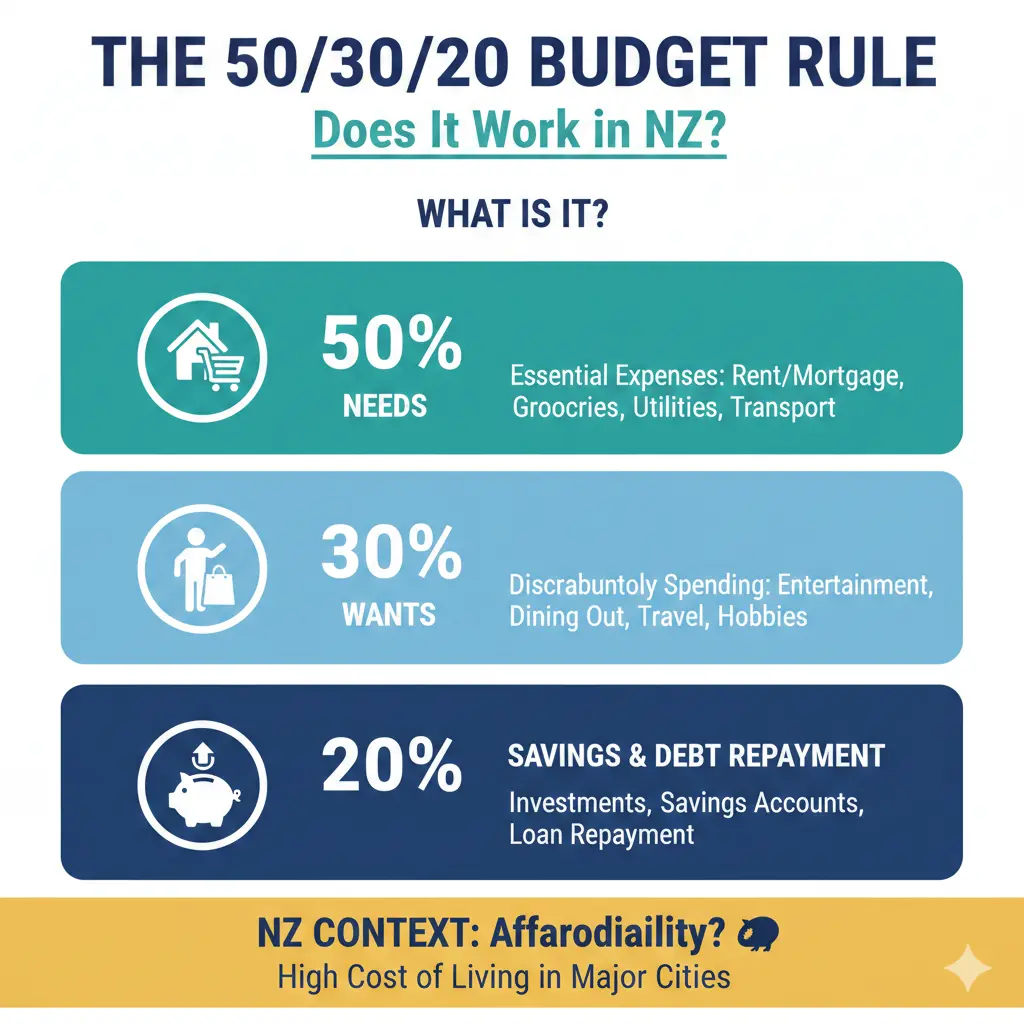 THE 50/30/20 BUDGET RULE

Does It Work in NZ?

WHAT IS IT?

50%
NEEDS

Essential Expenses: Rent/Mortgage, Groocries, Utilities, Transport

30%
WANTS

Discrabuntoly Spending: Entertainment, Dining Out, Travel, Hobbies

20%

SAVINGS & DEBT REPAYMENT

Investments, Savings Accounts, Loan Repayment

NZ CONTEXT: Affarodiaility?

High Cost of Living in Major Cities