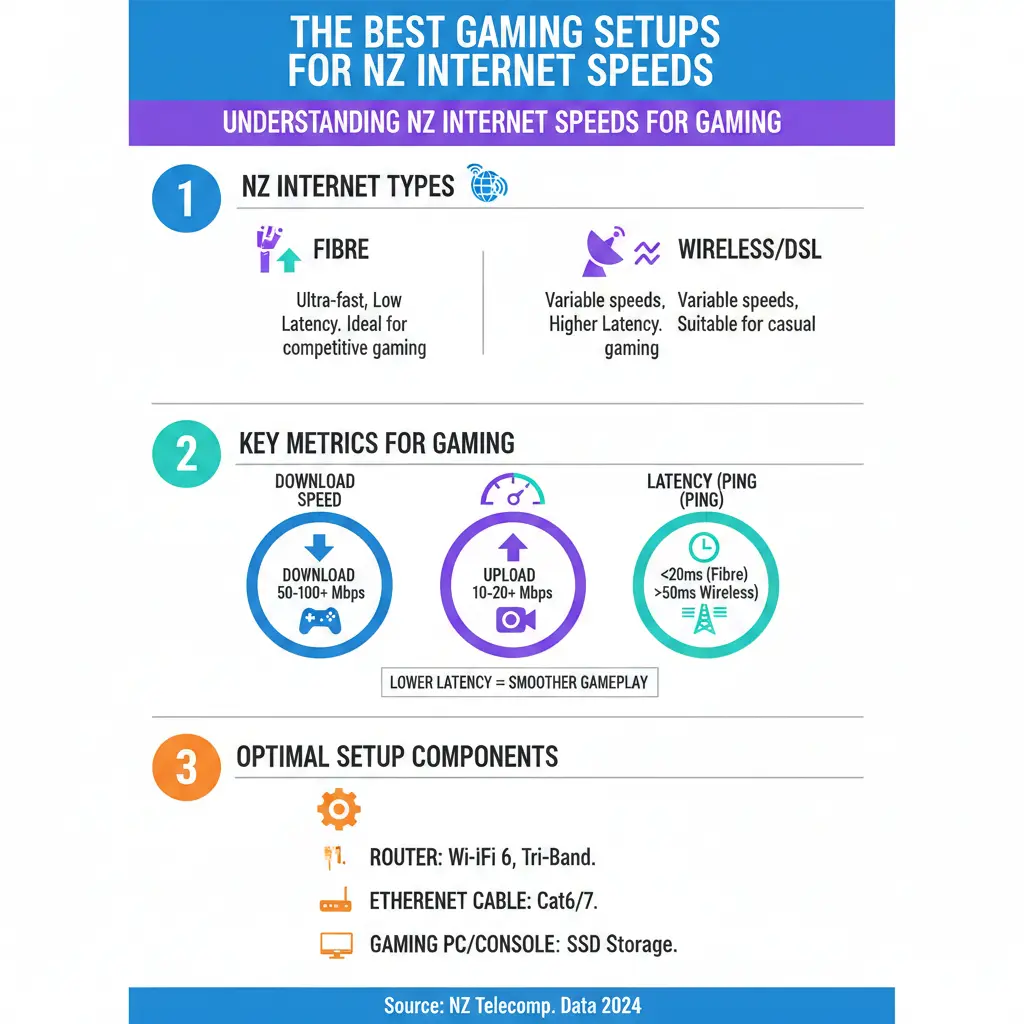 THE BEST GAMING SETUPS FOR NZ INTERNET SPEEDS

UNDERSTANDING NZ INTERNET SPEEDS FOR GAMING

1 NZ INTERNET TYPES

FIBRE

Ultra-fast, Low Latency. Ideal for competitive gaming

WIRELESS/DSL

Variable speeds, Higher Latency. gaming

Variable speeds, Suitable for casual

2 KEY METRICS FOR GAMING

DOWNLOAD SPEED

DOWNLOAD 50-100+ Mbps

UPLOAD 10-20+ Mbps

LATENCY (PING (PING)

<20ms (Fibre) >50ms Wireless)

LOWER LATENCY = SMOOTHER GAMEPLAY

3 OPTIMAL SETUP COMPONENTS

ROUTER: Wi-iFi 6, Tri-Band.

ETHERENET CABLE: Cat6/7.

GAMING PC/CONSOLE: SSD Storage.

Source: NZ Telecomp. Data 2024