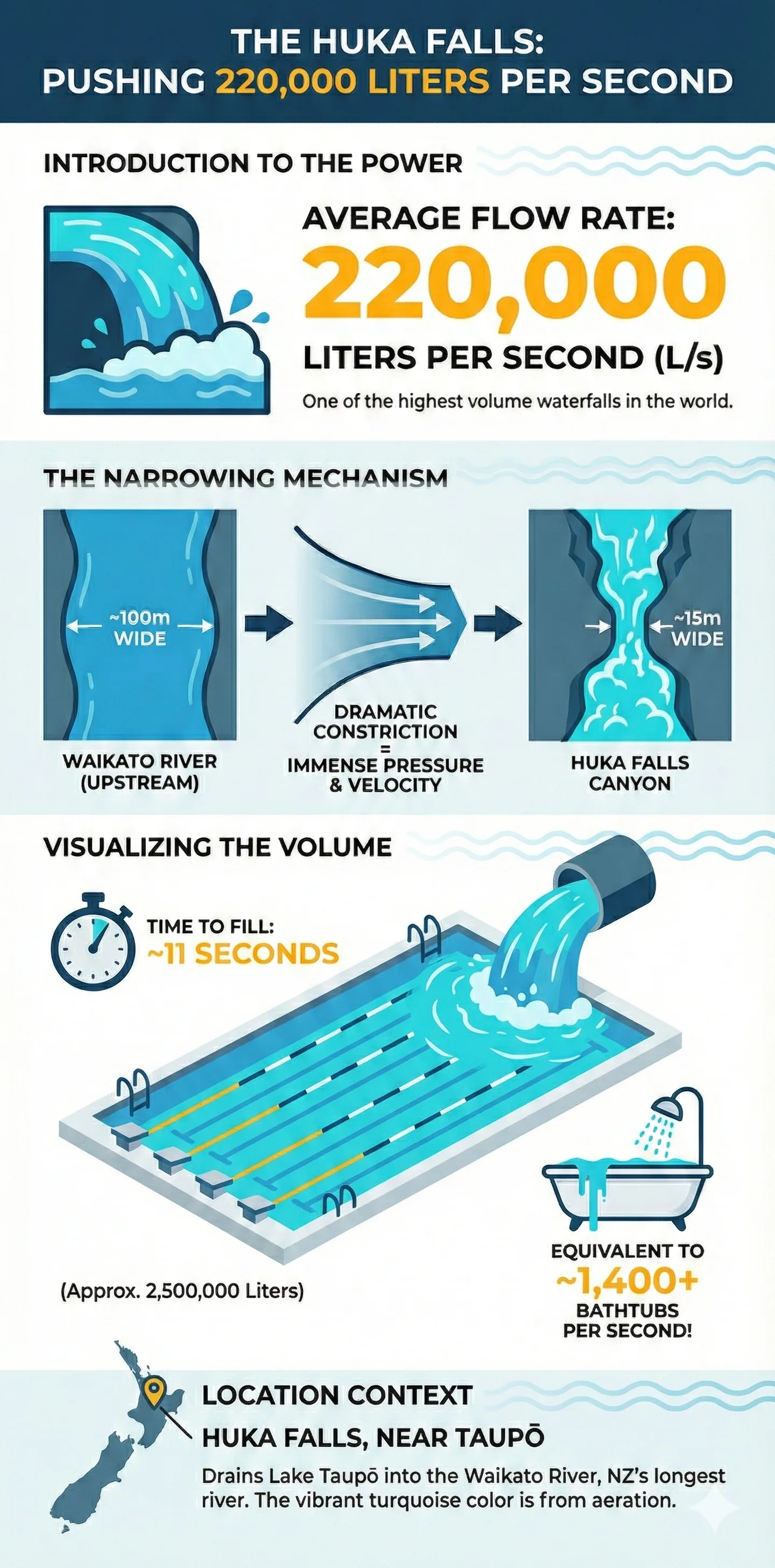 THE HUKA FALLS:
PUSHING 220,000 LITERS PER SECOND

INTRODUCTION TO THE POWER

AVERAGE FLOW RATE:
220,000
LITERS PER SECOND (L/s)
One of the highest volume waterfalls in the world.

THE NARROWING MECHANISM

~100m WIDE

WAIKATO RIVER (UPSTREAM)

DRAMATIC CONSTRICTION = IMMENSE PRESSURE & VELOCITY

~15m WIDE

HUKA FALLS CANYON

VISUALIZING THE VOLUME

TIME TO FILL:
~11 SECONDS

(Approx. 2,500,000 Liters)

EQUIVALENT TO
~1,400+
BATHTUBS PER SECOND!

LOCATION CONTEXT
HUKA FALLS, NEAR TAUPŌ
Drains Lake Taupō into the Waikato River, NZ's longest river. The vibrant turquoise color is from aeration.