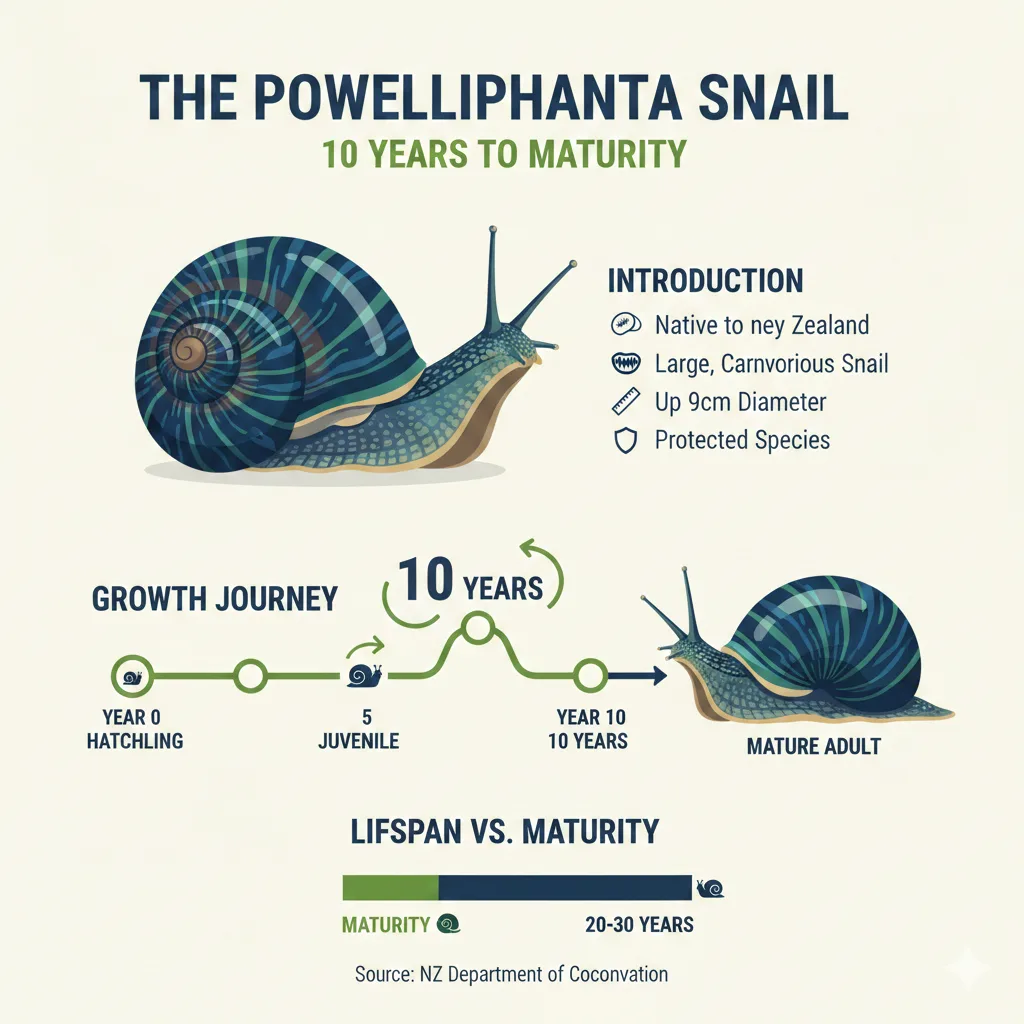 THE POWELLIPHANTA SNAIL

10 YEARS TO MATURITY

INTRODUCTION

Native to ney Zealand

Large, Carnvorious Snail

Up 9cm Diameter

Protected Species

GROWTH JOURNEY

10 YEARS

YEAR 0
HATCHLING

5
JUVENILE

YEAR 10
10 YEARS

MATURE ADULT

LIFSPAN VS. MATURITY

MATURITY

20-30 YEARS

Source: NZ Department of Coconvation