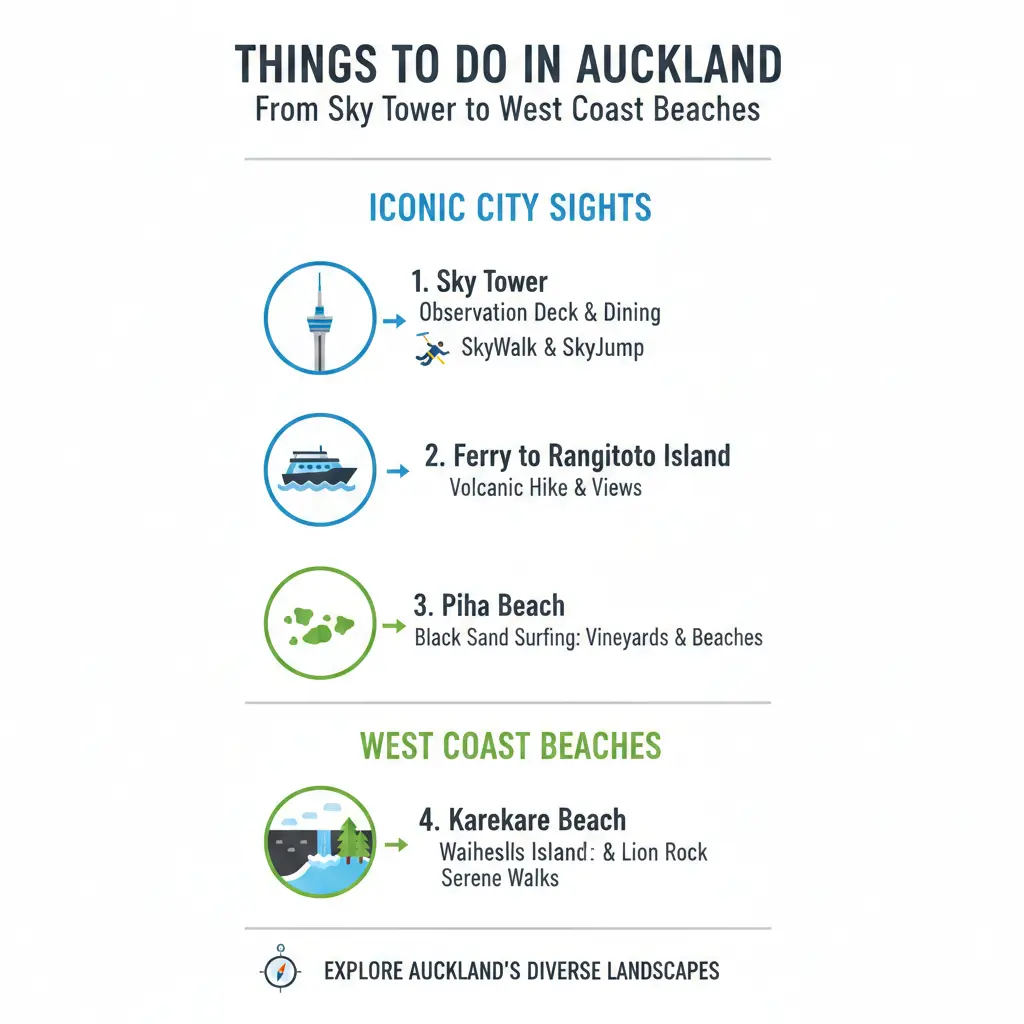 THINGS TO DO IN AUCKLAND
From Sky Tower to West Coast Beaches

ICONIC CITY SIGHTS

1. Sky Tower
Observation Deck & Dining
SkyWalk & SkyJump

2. Ferry to Rangitoto Island
Volcanic Hike & Views

3. Piha Beach
Black Sand Surfing: Vineyards & Beaches

WEST COAST BEACHES

4. Karekare Beach
Waiheslls Island: & Lion Rock
Serene Walks

EXPLORE AUCKLAND'S DIVERSE LANDSCAPES