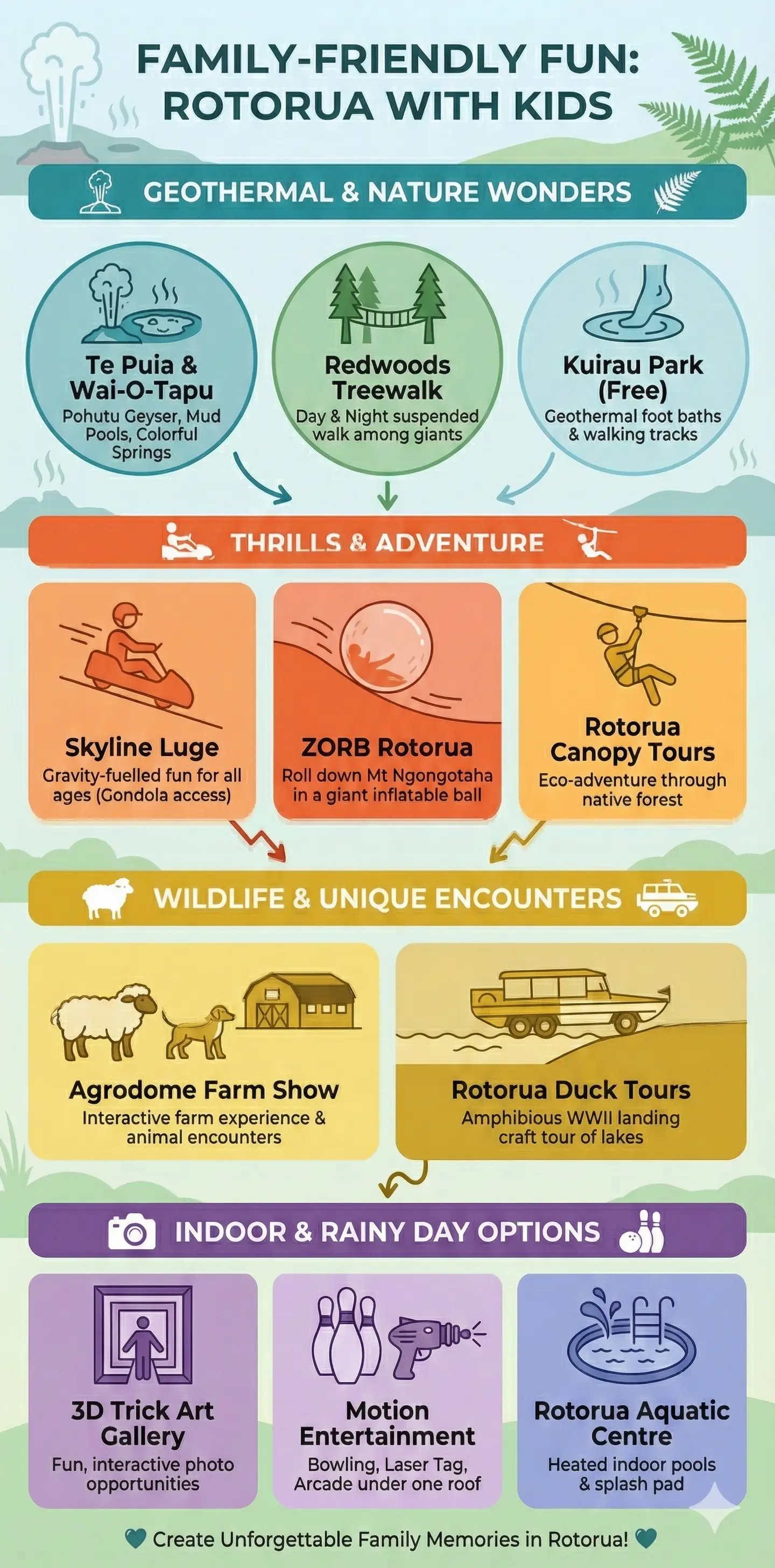 FAMILY-FRIENDLY FUN: ROTORUA WITH KIDS

GEOTHERMAL & NATURE WONDERS

Te Puia & Wai-O-Tapu
Pohutu Geyser, Mud Pools, Colorful Springs

Redwoods Treewalk
Day & Night suspended walk among giants

Kuirau Park (Free)
Geothermal foot baths & walking tracks

THRILLS & ADVENTURE

Skyline Luge
Gravity-fuelled fun for all ages (Gondola access)

ZORB Rotorua
Roll down Mt Ngongotaha in a giant inflatable ball

Rotorua Canopy Tours
Eco-adventure through native forest

WILDLIFE & UNIQUE ENCOUNTERS

Agrodome Farm Show
Interactive farm experience & animal encounters

Rotorua Duck Tours
Amphibious WWII landing craft tour of lakes

INDOOR & RAINY DAY OPTIONS

3D Trick Art Gallery
Fun, interactive photo opportunities

Motion Entertainment
Bowling, Laser Tag, Arcade under one roof

Rotorua Aquatic Centre
Heated indoor pools & splash pad

Create Unforgettable Family Memories in Rotorua!