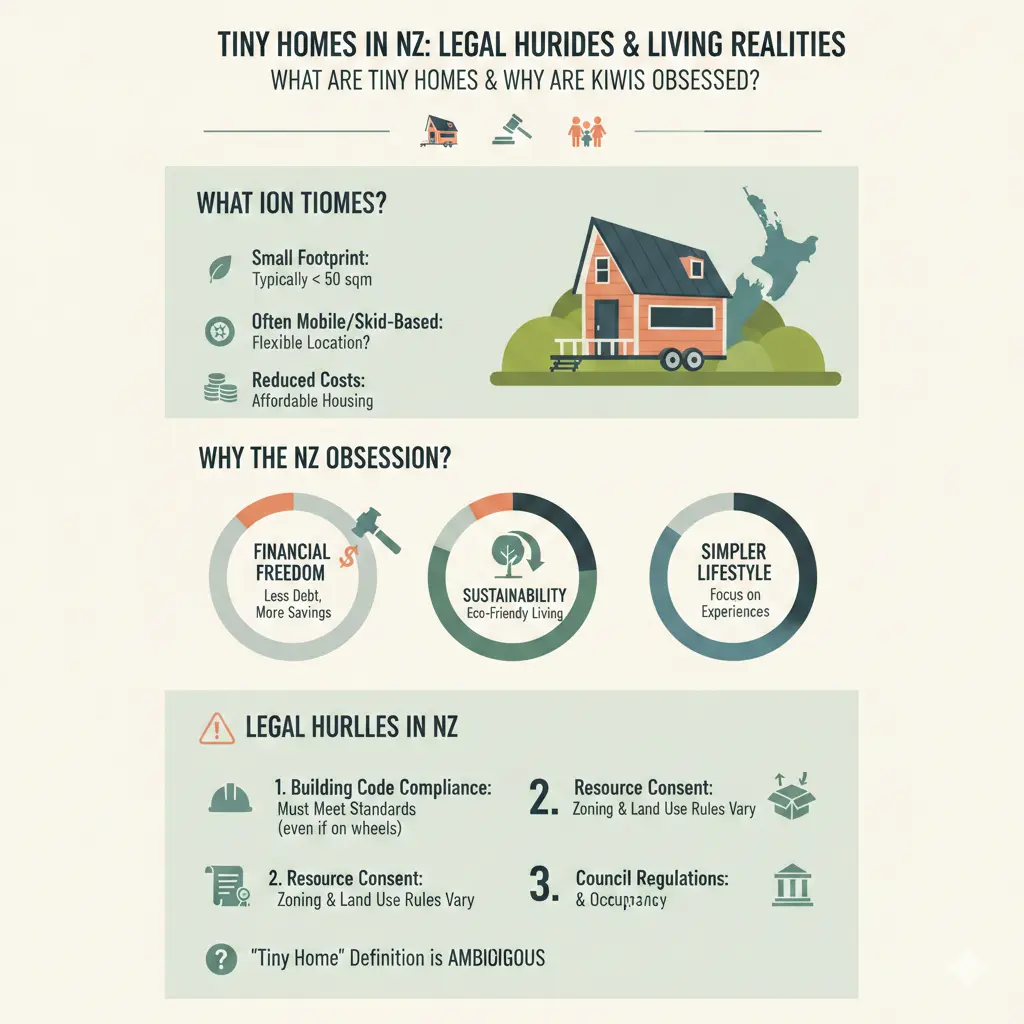 TINY HOMES IN NZ: LEGAL HURIDES & LIVING REALITIES

WHAT ARE TINY HOMES & WHY ARE KIWIS OBSESSED?

WHAT ION TIOMES?

Small Footprint:
Typically < 50 sqm

Often Mobile/Skid-Based:
Flexible Location?

Reduced Costs:
Affordable Housing

WHY THE NZ OBSESSION?

FINANCIAL FREEDOM
Less Debt, More Savings

SUSTAINABILITY
Eco-Friendly Living

SIMPLER LIFESTYLE
Focus on Experiences

LEGAL HURLLES IN NZ

1. Building Code Compliance:
Must Meet Standards (even if on wheels)

2. Resource Consent:
Zoning & Land Use Rules Vary

2. Resource Consent:
Zoning & Land Use Rules Vary

3. Council Regulations:
& Occupancy

"Tiny Home" Definition is AMBIOIGOUS