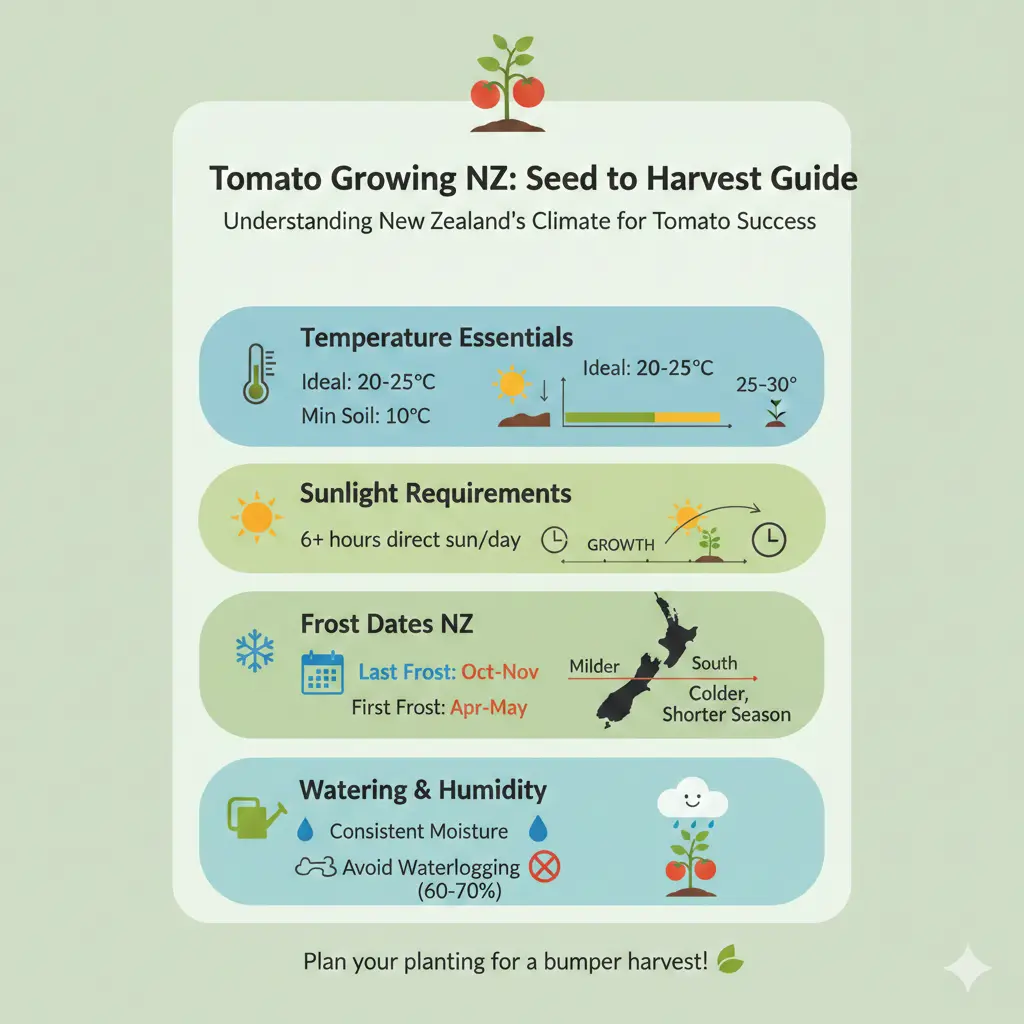 Tomato Growing NZ: Seed to Harvest Guide

Understanding New Zealand's Climate for Tomato Success

Temperature Essentials

Ideal: 20-25°C
Min Soil: 10°C

Ideal: 20-25°C

25-30°

Sunlight Requirements

6+ hours direct sun/day

GROWTH

Frost Dates NZ

Last Frost: Oct-Nov
First Frost: Apr-May

Milder
South
Colder, Shorter Season

Watering & Humidity

Consistent Moisture
Avoid Waterlogging
(60-70%)

Plan your planting for a bumper harvest!