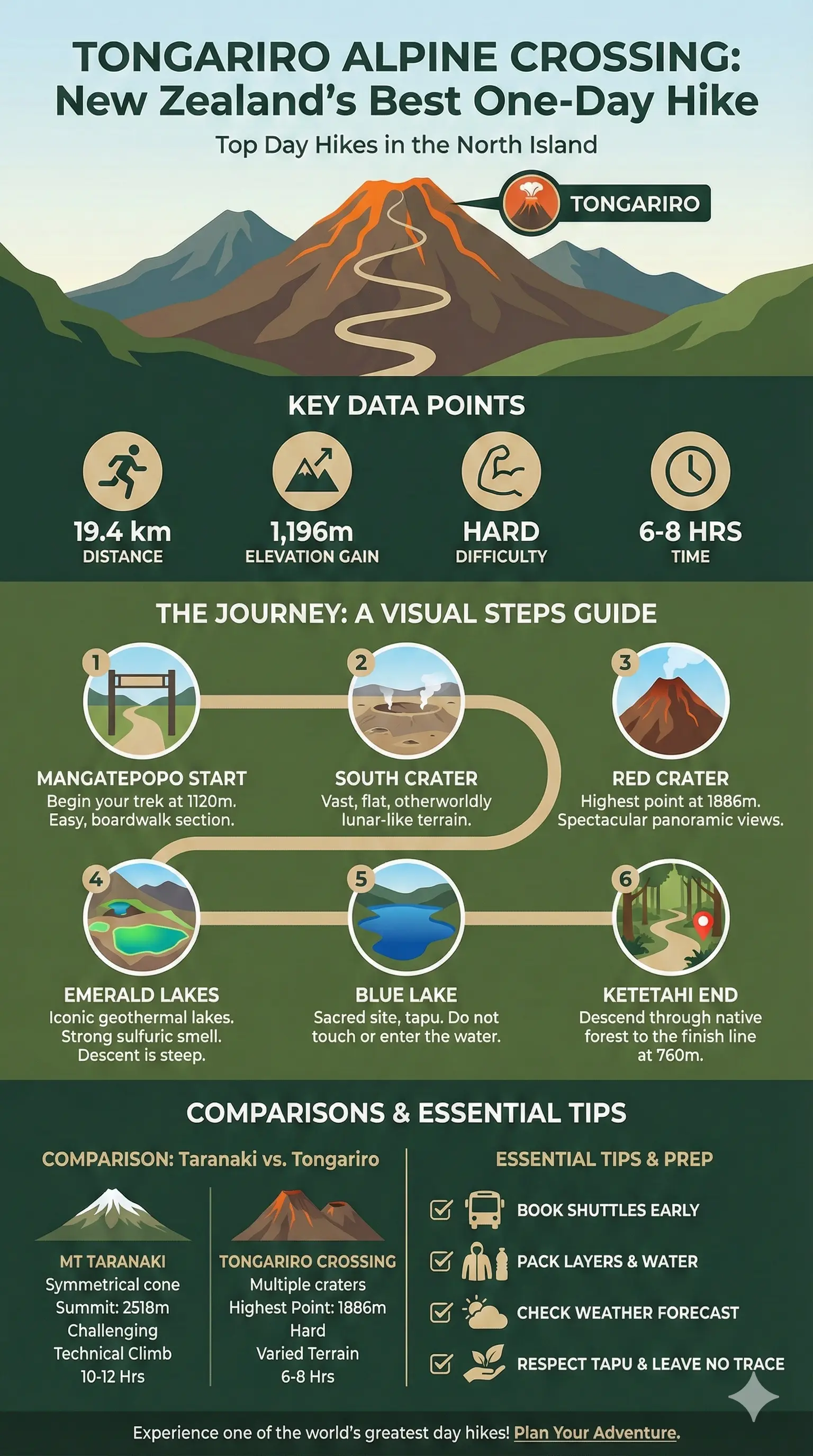 TONGARIRO ALPINE CROSSING: New Zealand's Best One-Day Hike

Top Day Hikes in the North Island

TONGARIRO

KEY DATA POINTS

19.4 km
DISTANCE

1,196m
ELEVATION GAIN

HARD
DIFFICULTY

6-8 HRS
TIME

THE JOURNEY: A VISUAL STEPS GUIDE

1
MANGATEPOPO START
Begin your trek at 1120m. Easy, boardwalk section.

2
SOUTH CRATER
Vast, flat, otherworldly lunar-like terrain.

3
RED CRATER
Highest point at 1886m. Spectacular panoramic views.

4
EMERALD LAKES
Iconic geothermal lakes. Strong sulfuric smell. Descent is steep.

5
BLUE LAKE
Sacred site, tapu. Do not touch or enter the water.

6
KETETAHI END
Descend through native forest to the finish line at 760m.

COMPARISONS & ESSENTIAL TIPS

COMPARISON: Taranaki vs. Tongariro

MT TARANAKI
Symmetrical cone
Summit: 2518m
Challenging
Technical Climb
10-12 Hrs

TONGARIRO CROSSING
Multiple craters
Highest Point: 1886m
Hard
Varied Terrain
6-8 Hrs

ESSENTIAL TIPS & PREP

BOOK SHUTTLES EARLY

PACK LAYERS & WATER

CHECK WEATHER FORECAST

RESPECT TAPU & LEAVE NO TRACE

Experience one of the world's greatest day hikes! Plan Your Adventure.