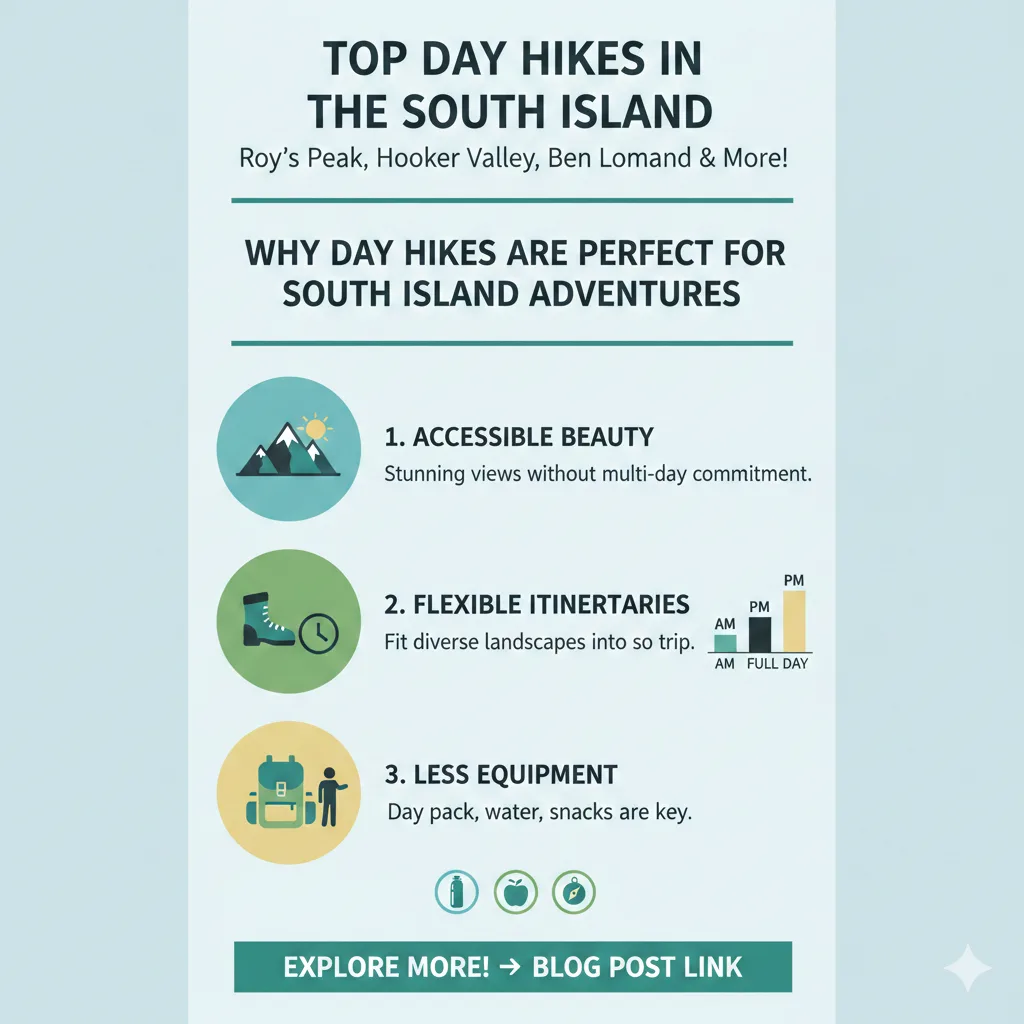 TOP DAY HIKES IN THE SOUTH ISLAND

Roy's Peak, Hooker Valley, Ben Lomand & More!

WHY DAY HIKES ARE PERFECT FOR SOUTH ISLAND ADVENTURES

1. ACCESSIBLE BEAUTY

Stunning views without multi-day commitment.

2. FLEXIBLE ITINERTARIES

Fit diverse landscapes into so trip.

AM PM PM

AM FULL DAY

3. LESS EQUIPMENT

Day pack, water, snacks are key.

EXPLORE MORE! → BLOG POST LINK