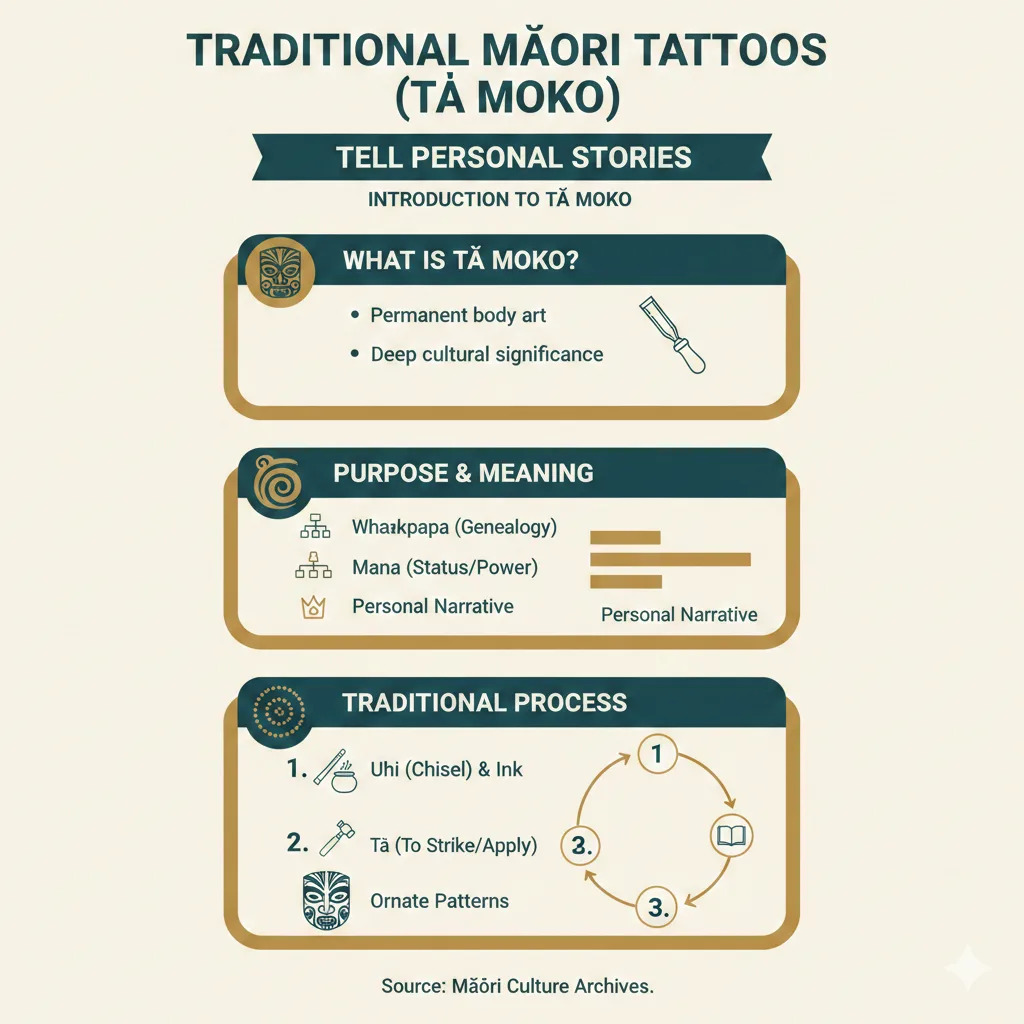 TRADITIONAL MĀORI TATTOOS (TĀ MOKO)

TELL PERSONAL STORIES

INTRODUCTION TO TĀ MOKO

WHAT IS TĀ MOKO?

• Permanent body art
• Deep cultural significance

PURPOSE & MEANING

Whakpapa (Genealogy)
Mana (Status/Power)
Personal Narrative

Personal Narrative

TRADITIONAL PROCESS

1. Uhi (Chisel) & Ink
2. Tā (To Strike/Apply)
Ornate Patterns

1
3.
3.

Source: Māōri Culture Archives.