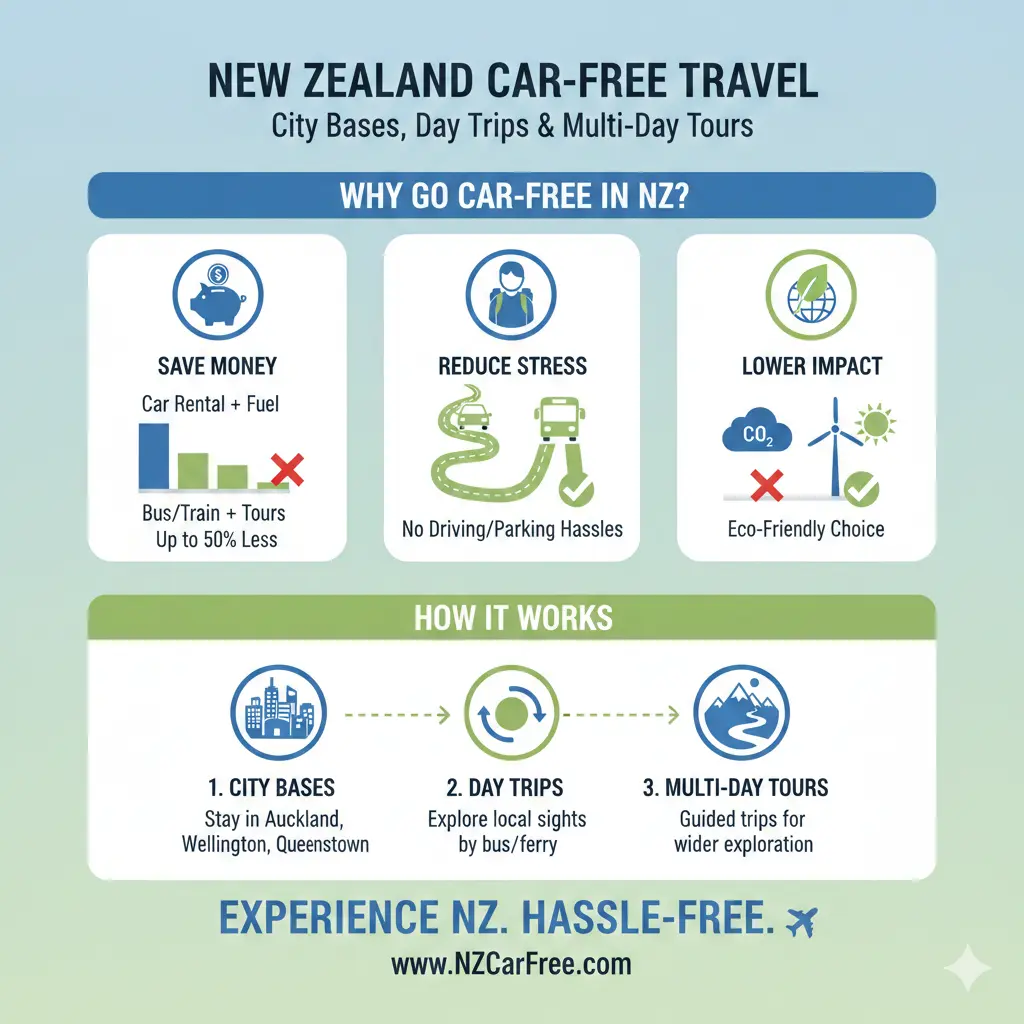 NEW ZEALAND CAR-FREE TRAVEL
City Bases, Day Trips & Multi-Day Tours

WHY GO CAR-FREE IN NZ?

SAVE MONEY
Car Rental + Fuel
Bus/Train + Tours
Up to 50% Less

REDUCE STRESS
No Driving/Parking Hassles

LOWER IMPACT
$CO_2$
Eco-Friendly Choice

HOW IT WORKS

1. CITY BASES
Stay in Auckland, Wellington, Queenstown

2. DAY TRIPS
Explore local sights by bus/ferry

3. MULTI-DAY TOURS
Guided trips for wider exploration

EXPERIENCE NZ. HASSLE-FREE.
www.NZCarFree.com