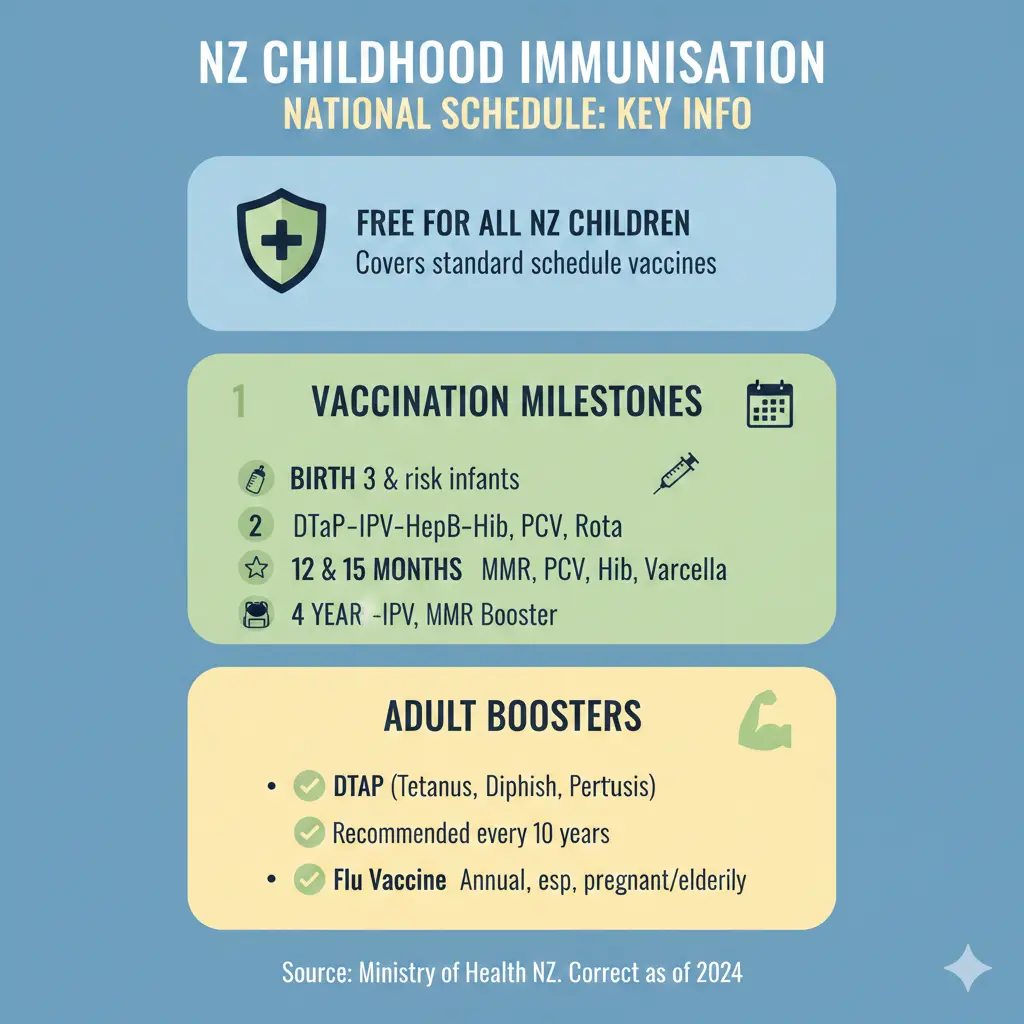 NZ CHILDHOOD IMMUNISATION
NATIONAL SCHEDULE: KEY INFO

FREE FOR ALL NZ CHILDREN
Covers standard schedule vaccines

1 VACCINATION MILESTONES

BIRTH 3 & risk infants
2 DTaP-IPV-HepB-Hib, PCV, Rota
12 & 15 MONTHS MMR, PCV, Hib, Varcella
4 YEAR -IPV, MMR Booster

ADULT BOOSTERS

• DTAP (Tetanus, Diphish, Pertusis)
Recommended every 10 years
• Flu Vaccine Annual, esp, pregnant/elderily

Source: Ministry of Health NZ. Correct as of 2024