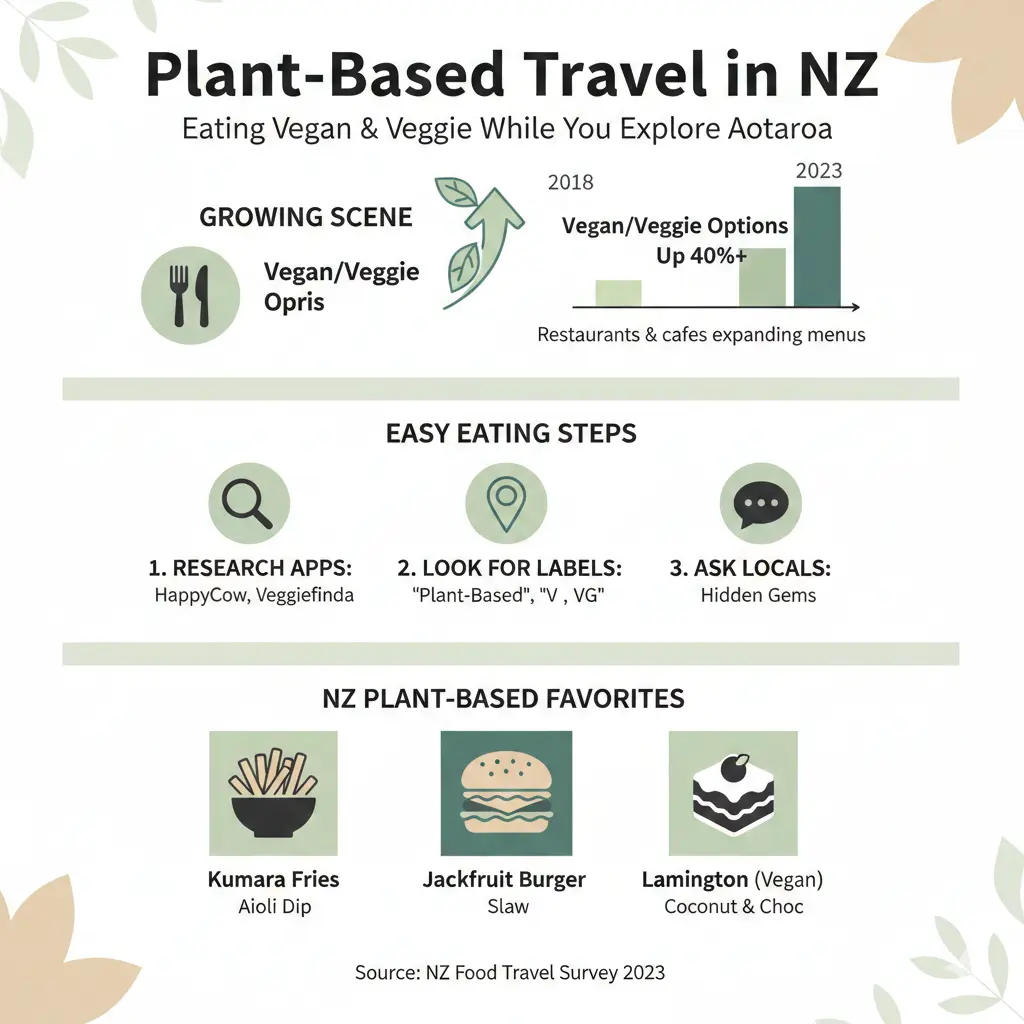 Plant-Based Travel in NZ
Eating Vegan & Veggie While You Explore Aotaroa

GROWING SCENE

Vegan/Veggie Opris

2018
2023

Vegan/Veggie Options Up 40%+

Restaurants & cafes expanding menus

EASY EATING STEPS

1. RESEARCH APPS:
HappyCow, Veggiefinda

2. LOOK FOR LABELS:
"Plant-Based", "V , VG"

3. ASK LOCALS:
Hidden Gems

NZ PLANT-BASED FAVORITES

Kumara Fries
Aioli Dip

Jackfruit Burger
Slaw

Lamington (Vegan)
Coconut & Choc

Source: NZ Food Travel Survey 2023