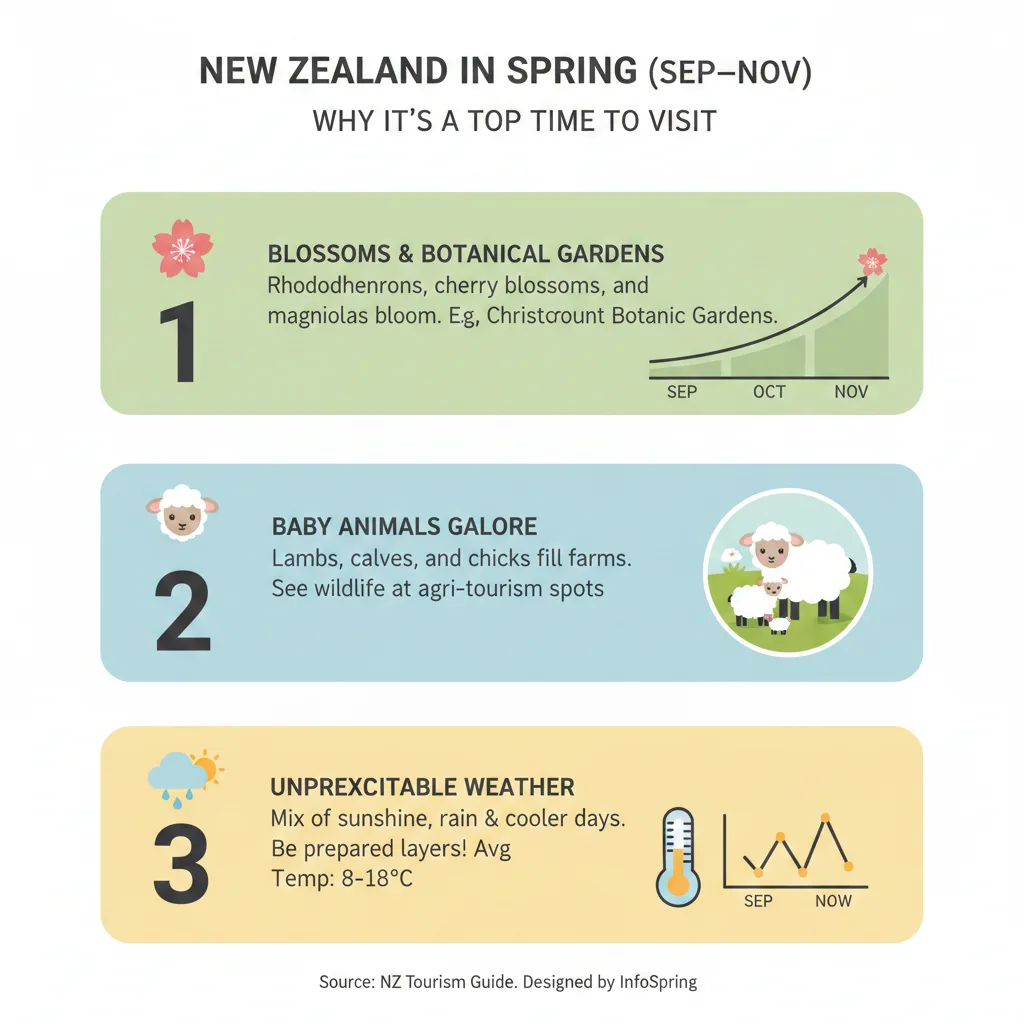 NEW ZEALAND IN SPRING (SEP–NOV)
WHY IT'S A TOP TIME TO VISIT

1
BLOSSOMS & BOTANICAL GARDENS
Rhododhenrons, cherry blossoms, and magniolas bloom. E.g, Christcrount Botanic Gardens.
SEP OCT NOV

2
BABY ANIMALS GALORE
Lambs, calves, and chicks fill farms. See wildlife at agri-tourism spots

3
UNPREXCITABLE WEATHER
Mix of sunshine, rain & cooler days. Be prepared layers! Avg Temp: 8-18°C
SEP NOW

Source: NZ Tourism Guide. Designed by InfoSpring