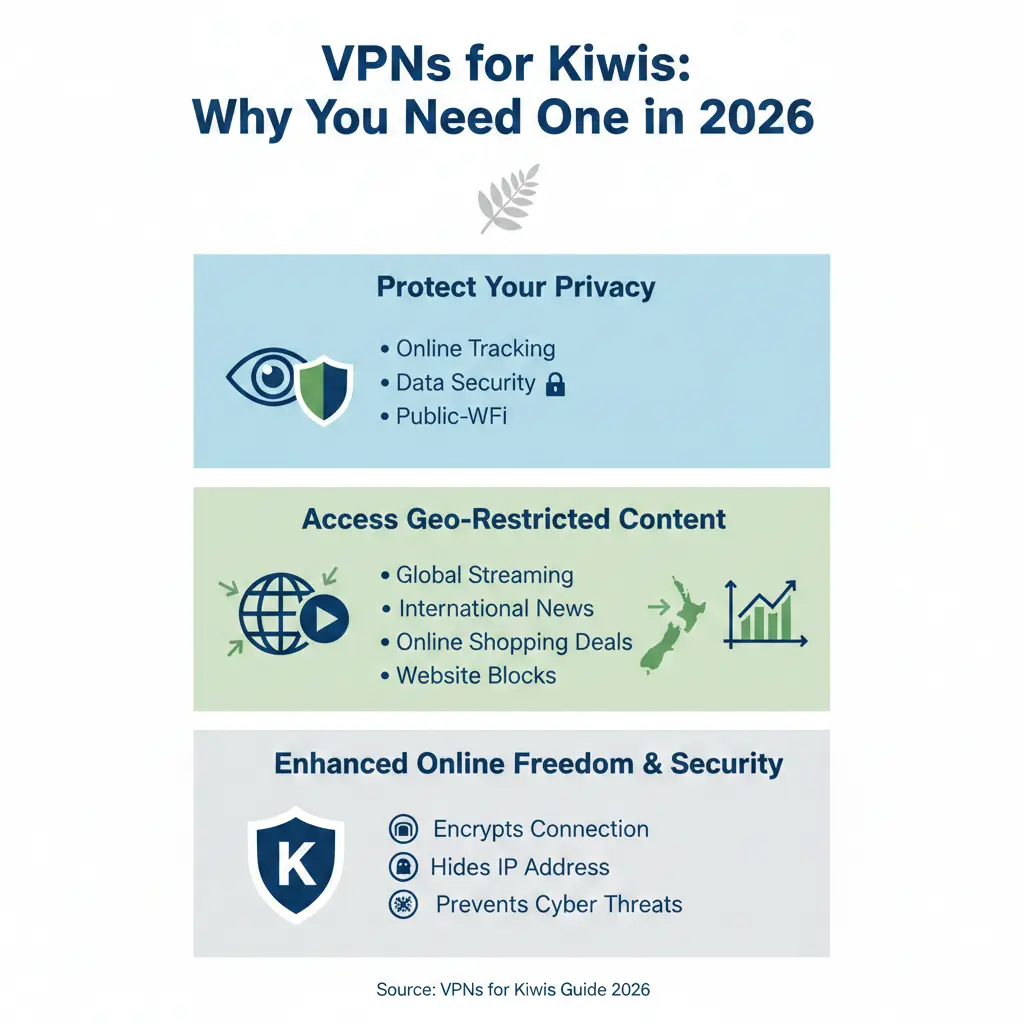 VPNs for Kiwis:
Why You Need One in 2026

Protect Your Privacy

• Online Tracking
• Data Security
• Public-WFi

Access Geo-Restricted Content

• Global Streaming
• International News
• Online Shopping Deals
• Website Blocks

Enhanced Online Freedom & Security

K

Encrypts Connection
Hides IP Address
Prevents Cyber Threats

Source: VPNs for Kiwis Guide 2026