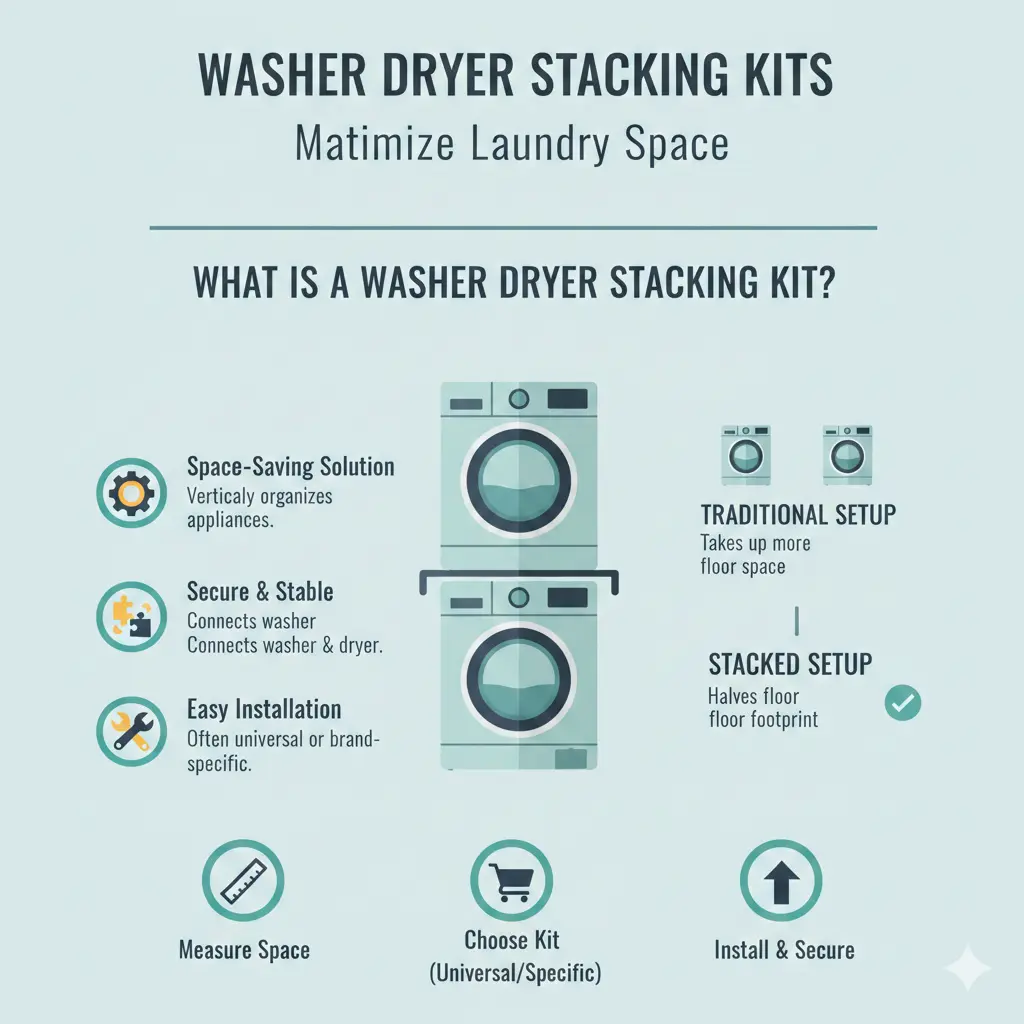 WASHER DRYER STACKING KITS
Matimize Laundry Space

WHAT IS A WASHER DRYER STACKING KIT?

Space-Saving Solution
Verticaly organizes appliances.

Secure & Stable
Connects washer
Connects washer & dryer.

Easy Installation
Often universal or brand-specific.

TRADITIONAL SETUP
Takes up more floor space

STACKED SETUP
Halves floor
floor footprint

Measure Space

Choose Kit
(Universal/Specific)

Install & Secure