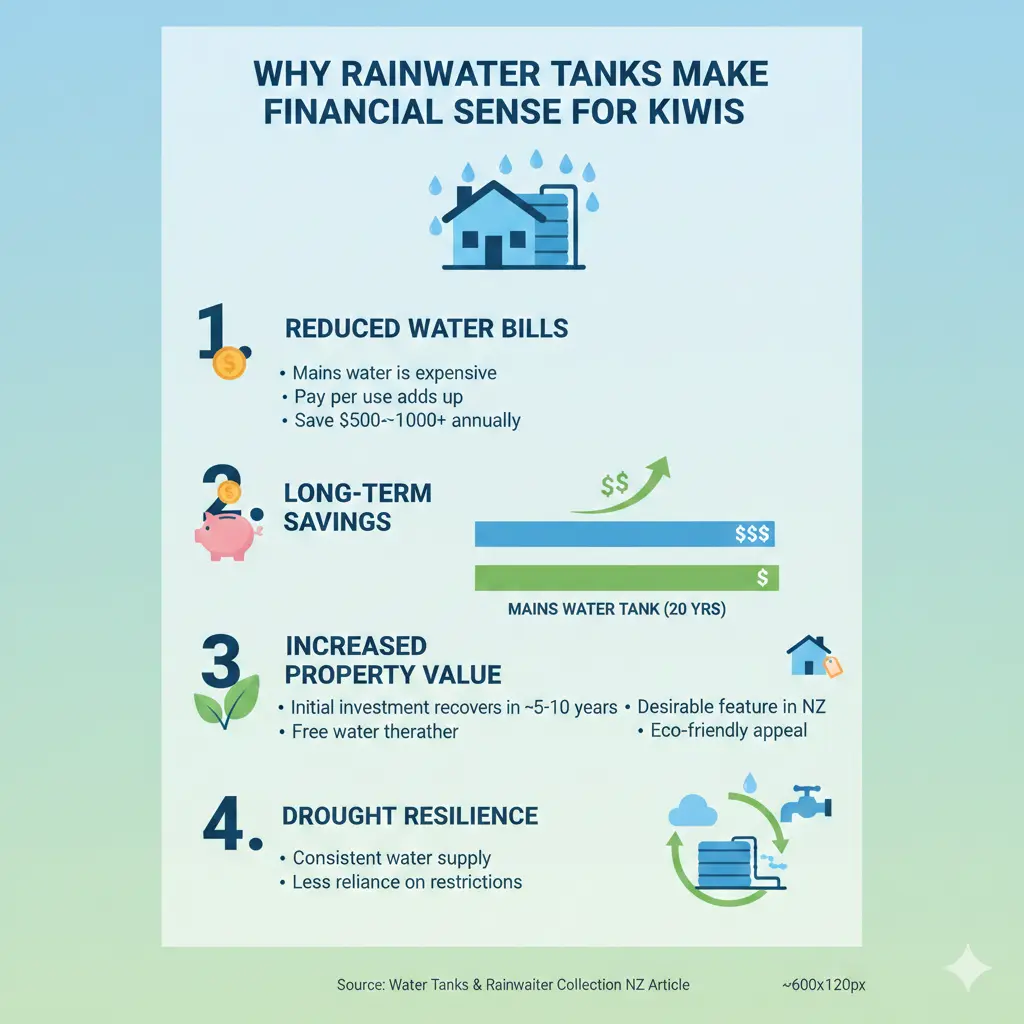 WHY RAINWATER TANKS MAKE FINANCIAL SENSE FOR KIWIS

1.

REDUCED WATER BILLS

• Mains water is expensive
• Pay per use adds up
• Save $500-~1000+ annually

2.

LONG-TERM SAVINGS

$$

$$$

$

MAINS WATER TANK (20 YRS)

3

INCREASED PROPERTY VALUE

• Initial investment recovers in ~5-10 years
• Free water therather

• Desirable feature in NZ
• Eco-friendly appeal

4.

DROUGHT RESILIENCE

• Consistent water supply
• Less reliance on restrictions

Source: Water Tanks & Rainwaiter Collection NZ Article

~600x120px