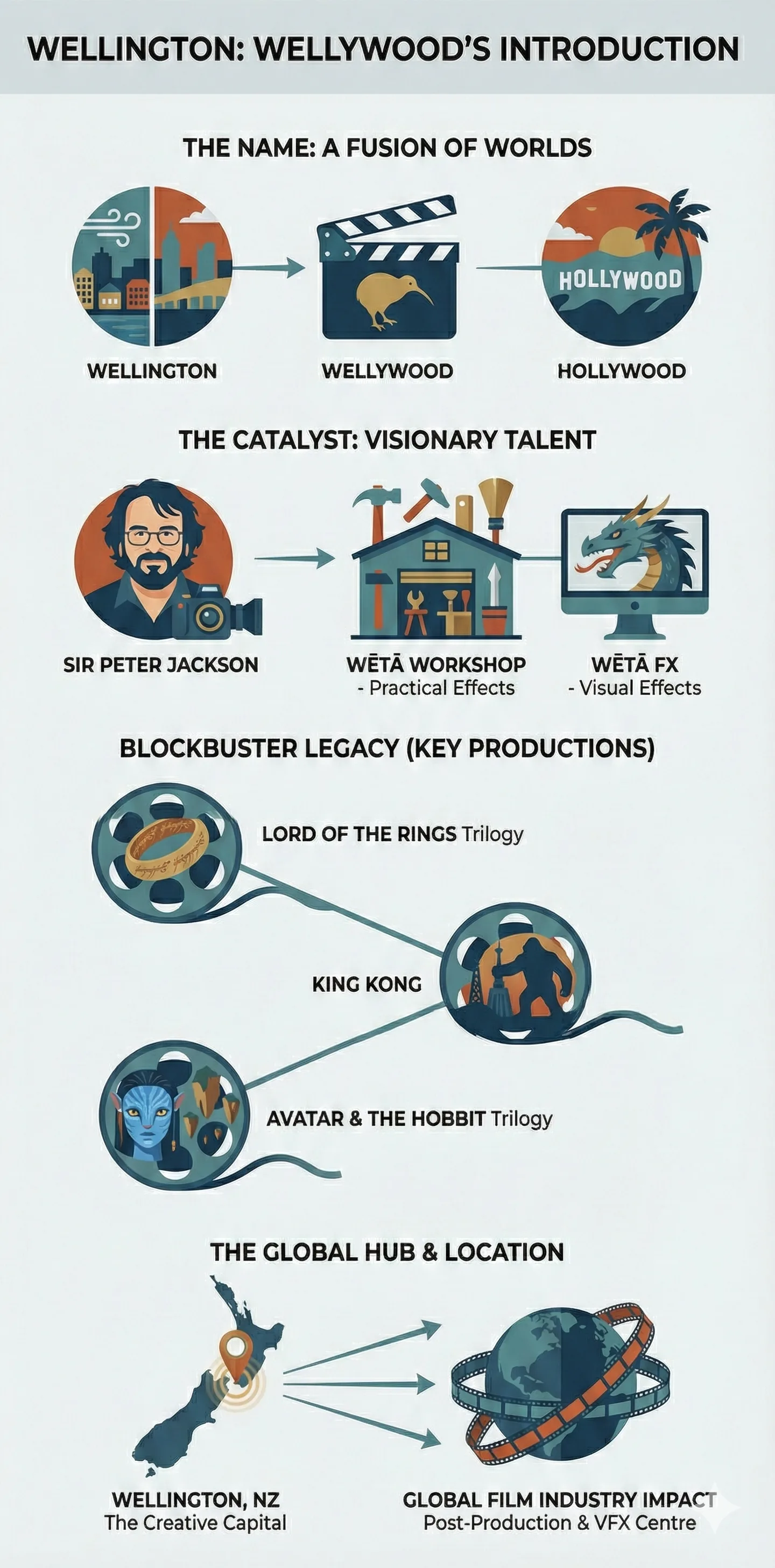 WELLINGTON: WELLYWOOD'S INTRODUCTION

THE NAME: A FUSION OF WORLDS

HOLLYWOOD

WELLINGTON

WELLYWOOD

HOLLYWOOD

THE CATALYST: VISIONARY TALENT

SIR PETER JACKSON

WĒTĀ WORKSHOP
- Practical Effects

WĒTĀ FX
- Visual Effects

BLOCKBUSTER LEGACY (KEY PRODUCTIONS)

LORD OF THE RINGS Trilogy

KING KONG

AVATAR & THE HOBBIT Trilogy

THE GLOBAL HUB & LOCATION

WELLINGTON, NZ
The Creative Capital

GLOBAL FILM INDUSTRY IMPACT
Post-Production & VFX Centre