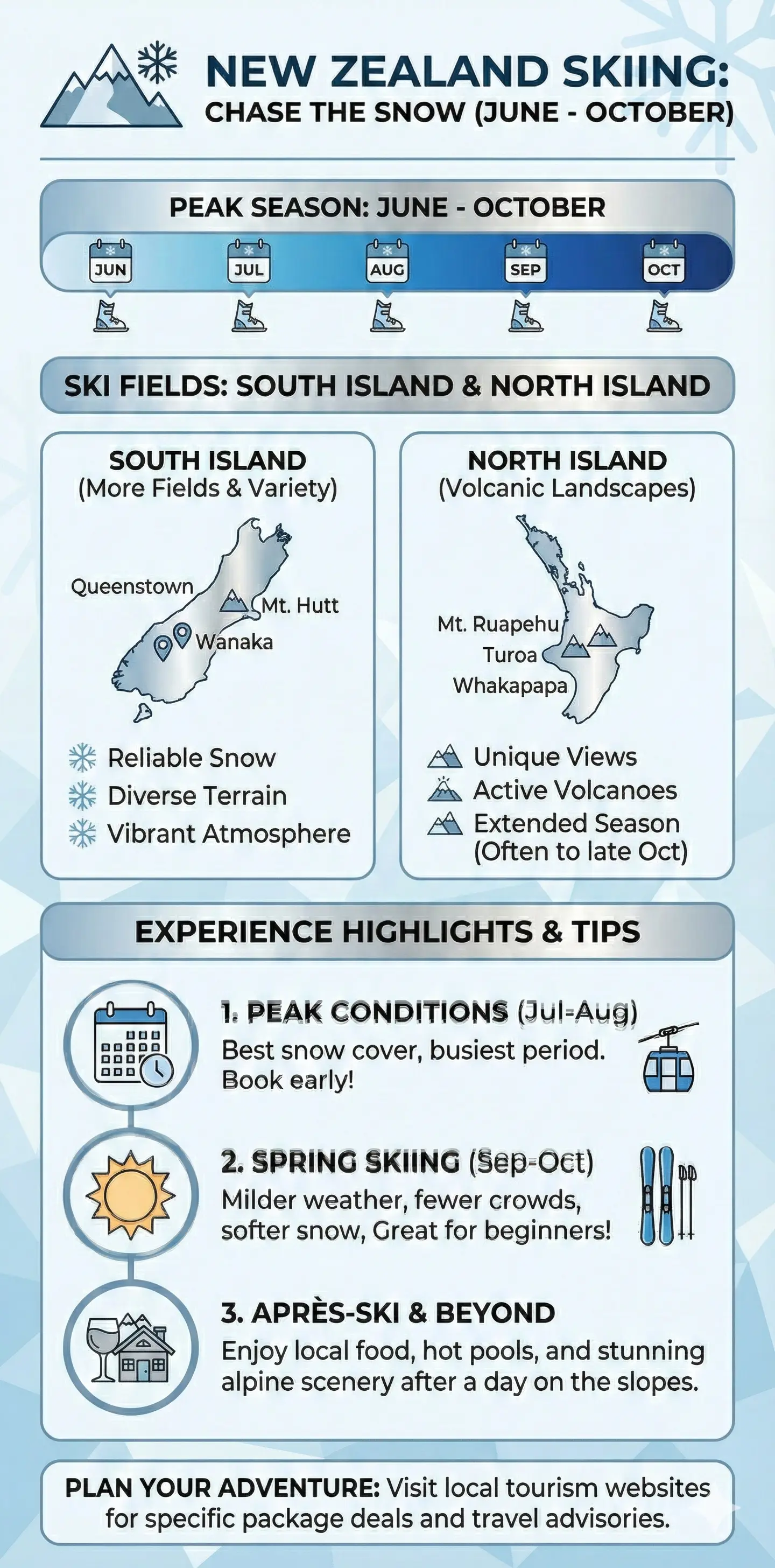 NEW ZEALAND SKIING:
CHASE THE SNOW (JUNE - OCTOBER)

PEAK SEASON: JUNE - OCTOBER

JUN JUL AUG SEP OCT

SKI FIELDS: SOUTH ISLAND & NORTH ISLAND

SOUTH ISLAND
(More Fields & Variety)

Queenstown
Mt. Hutt
Wanaka

Reliable Snow
Diverse Terrain
Vibrant Atmosphere

NORTH ISLAND
(Volcanic Landscapes)

Mt. Ruapehu
Turoa
Whakapapa

Unique Views
Active Volcanoes
Extended Season (Often to late Oct)

EXPERIENCE HIGHLIGHTS & TIPS

1. PEAK CONDITIONS (Jul-Aug)
Best snow cover, busiest period. Book early!

2. SPRING SKIING (Sep-Oct)
Milder weather, fewer crowds, softer snow, Great for beginners!

3. APRÈS-SKI & BEYOND
Enjoy local food, hot pools, and stunning alpine scenery after a day on the slopes.

PLAN YOUR ADVENTURE: Visit local tourism websites for specific package deals and travel advisories.