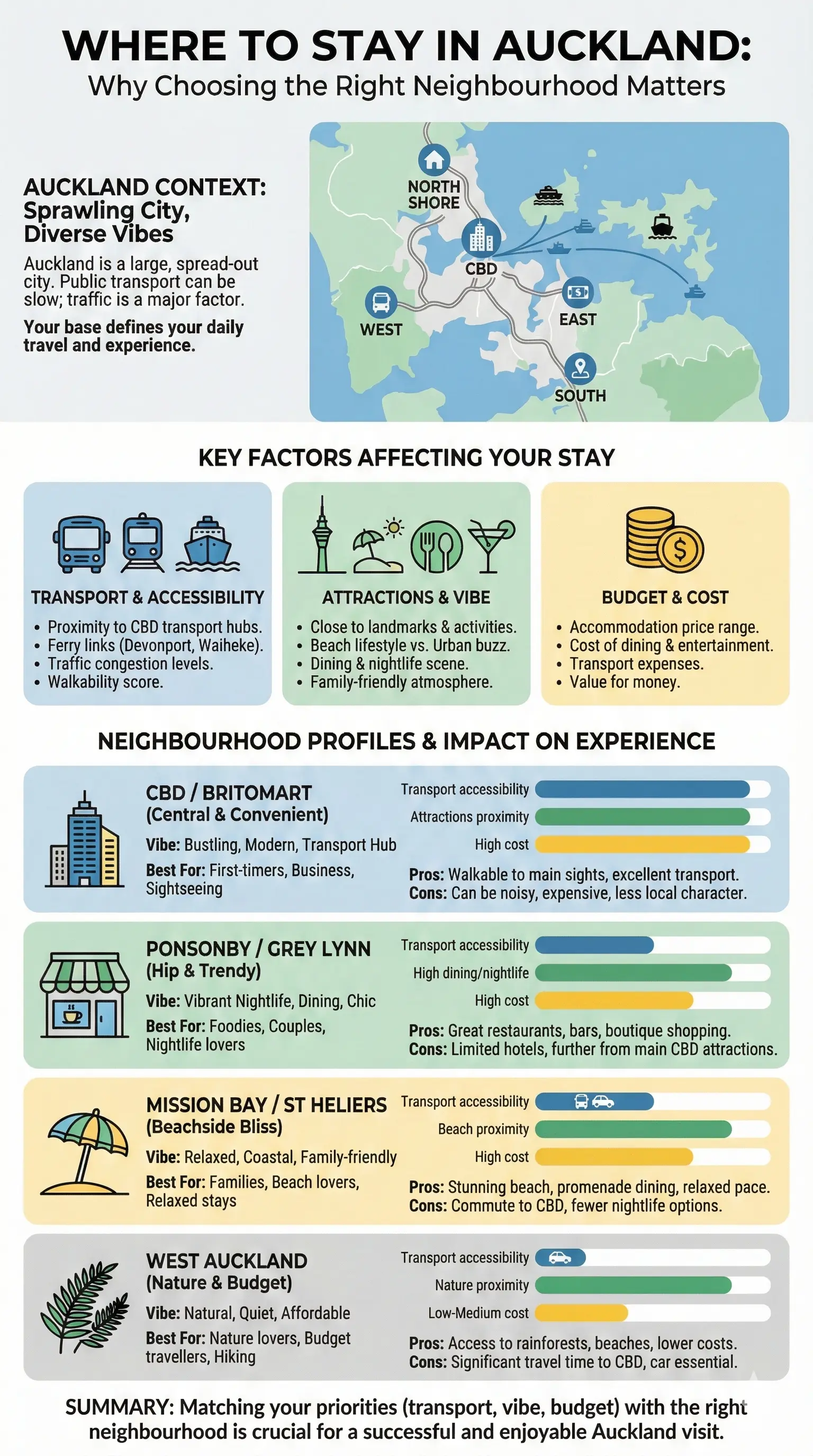 WHERE TO STAY IN AUCKLAND:
Why Choosing the Right Neighbourhood Matters

AUCKLAND CONTEXT: Sprawling City, Diverse Vibes

Auckland is a large, spread-out city. Public transport can be slow; traffic is a major factor.

Your base defines your daily travel and experience.

NORTH SHORE
CBD
WEST
EAST
SOUTH

KEY FACTORS AFFECTING YOUR STAY

TRANSPORT & ACCESSIBILITY
• Proximity to CBD transport hubs.
• Ferry links (Devonport, Waiheke).
• Traffic congestion levels.
• Walkability score.

ATTRACTIONS & VIBE
• Close to landmarks & activities.
• Beach lifestyle vs. Urban buzz.
• Dining & nightlife scene.
• Family-friendly atmosphere.

BUDGET & COST
• Accommodation price range.
• Cost of dining & entertainment.
• Transport expenses.
• Value for money.

NEIGHBOURHOOD PROFILES & IMPACT ON EXPERIENCE

CBD / BRITOMART
(Central & Convenient)
Vibe: Bustling, Modern, Transport Hub
Best For: First-timers, Business, Sightseeing
Transport accessibility
Attractions proximity
High cost
Pros: Walkable to main sights, excellent transport.
Cons: Can be noisy, expensive, less local character.

PONSONBY / GREY LYNN
(Hip & Trendy)
Vibe: Vibrant Nightlife, Dining, Chic
Best For: Foodies, Couples, Nightlife lovers
Transport accessibility
High dining/nightlife
High cost
Pros: Great restaurants, bars, boutique shopping.
Cons: Limited hotels, further from main CBD attractions.

MISSION BAY / ST HELIERS
(Beachside Bliss)
Vibe: Relaxed, Coastal, Family-friendly
Best For: Families, Beach lovers, Relaxed stays
Transport accessibility
Beach proximity
High cost
Pros: Stunning beach, promenade dining, relaxed pace.
Cons: Commute to CBD, fewer nightlife options.

WEST AUCKLAND
(Nature & Budget)
Vibe: Natural, Quiet, Affordable
Best For: Nature lovers, Budget travellers, Hiking
Transport accessibility
Nature proximity
Low-Medium cost
Pros: Access to rainforests, beaches, lower costs.
Cons: Significant travel time to CBD, car essential.

SUMMARY: Matching your priorities (transport, vibe, budget) with the right neighbourhood is crucial for a successful and enjoyable Auckland visit.